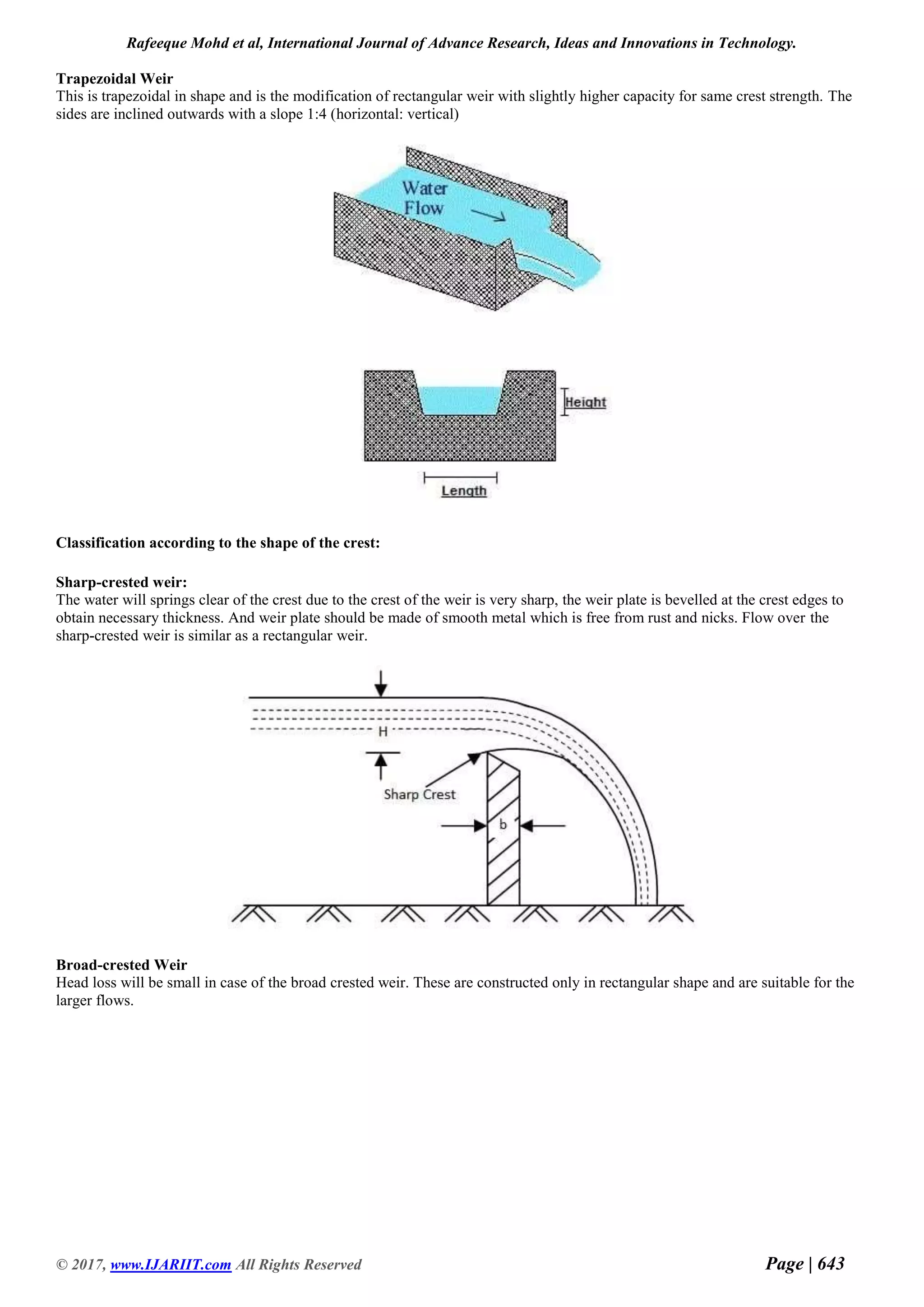 Rafeeque Mohd et al, International Journal of Advance Research, Ideas and Innovations in Technology.

Trapezoidal Weir
This is trapezoidal in shape and is the modification of rectangular weir with slightly higher capacity for same crest strength. The sides are inclined outwards with a slope 1:4 (horizontal: vertical)

Water Flow

Height

Length

Classification according to the shape of the crest:

Sharp-crested weir:
The water will springs clear of the crest due to the crest of the weir is very sharp, the weir plate is bevelled at the crest edges to obtain necessary thickness. And weir plate should be made of smooth metal which is free from rust and nicks. Flow over the sharp-crested weir is similar as a rectangular weir.

H

Sharp Crest

b

Broad-crested Weir
Head loss will be small in case of the broad crested weir. These are constructed only in rectangular shape and are suitable for the larger flows.

© 2017, www.IJARIIT.com All Rights Reserved

Page | 643