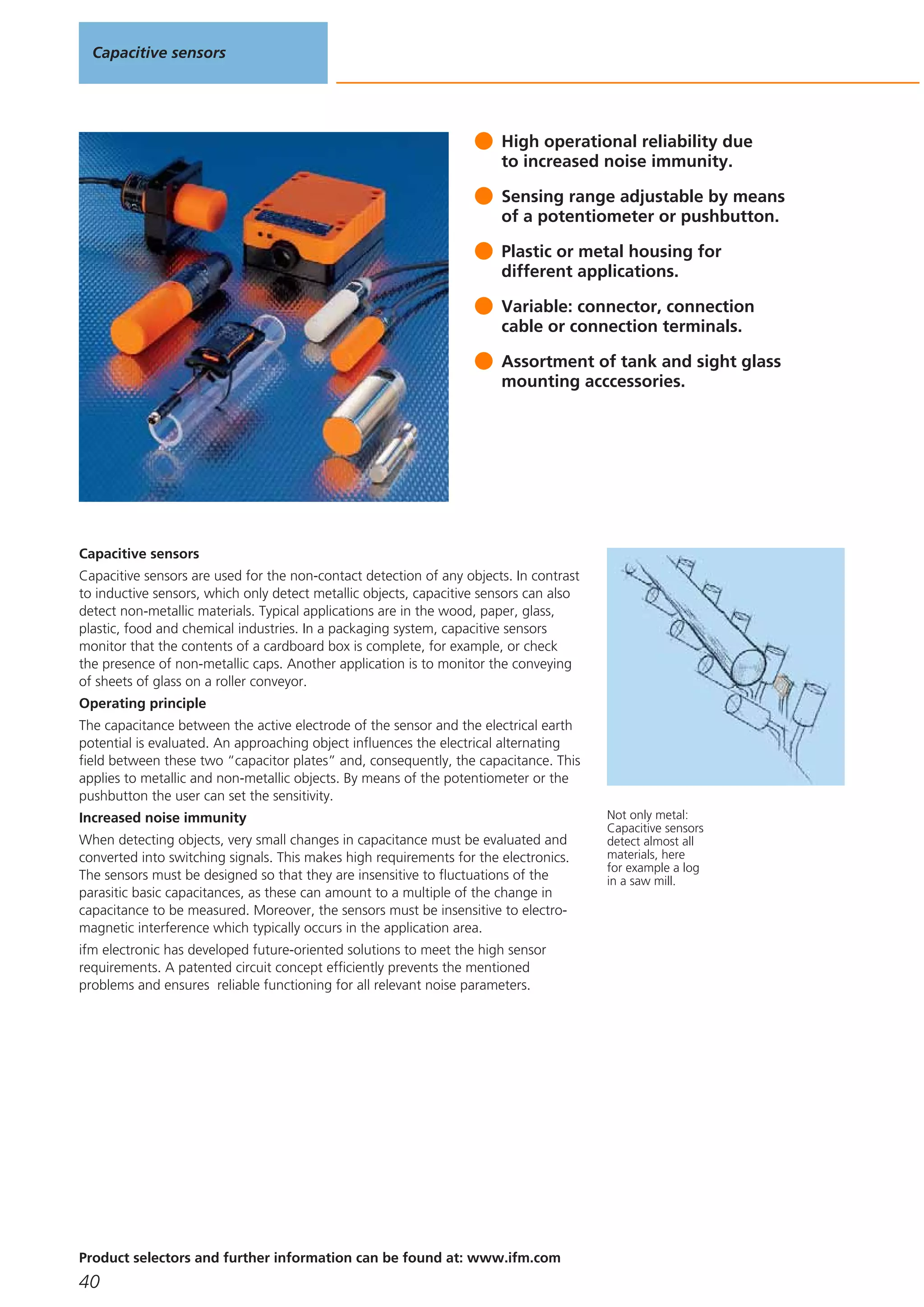 Capacitive sensors

High operational reliability due to increased noise immunity.

Sensing range adjustable by means of a potentiometer or pushbutton.

Plastic or metal housing for different applications.

Variable: connector, connection cable or connection terminals.

Assortment of tank and sight glass mounting acccessories.

Capacitive sensors

Capacitive sensors are used for the non-contact detection of any objects. In contrast to inductive sensors, which only detect metallic objects, capacitive sensors can also detect non-metallic materials. Typical applications are in the wood, paper, glass, plastic, food and chemical industries. In a packaging system, capacitive sensors monitor that the contents of a cardboard box is complete, for example, or check the presence of non-metallic caps. Another application is to monitor the conveying of sheets of glass on a roller conveyor.

Operating principle

The capacitance between the active electrode of the sensor and the electrical earth potential is evaluated. An approaching object influences the electrical alternating field between these two “capacitor plates” and, consequently, the capacitance. This applies to metallic and non-metallic objects. By means of the potentiometer or the pushbutton the user can set the sensitivity.

Increased noise immunity

When detecting objects, very small changes in capacitance must be evaluated and converted into switching signals. This makes high requirements for the electronics. The sensors must be designed so that they are insensitive to fluctuations of the parasitic basic capacitances, as these can amount to a multiple of the change in capacitance to be measured. Moreover, the sensors must be insensitive to electromagnetic interference which typically occurs in the application area.

ifm electronic has developed future-oriented solutions to meet the high sensor requirements. A patented circuit concept efficiently prevents the mentioned problems and ensures reliable functioning for all relevant noise parameters.

Not only metal: Capacitive sensors detect almost all materials, here for example a log in a saw mill.

Product selectors and further information can be found at: www.ifm.com

40