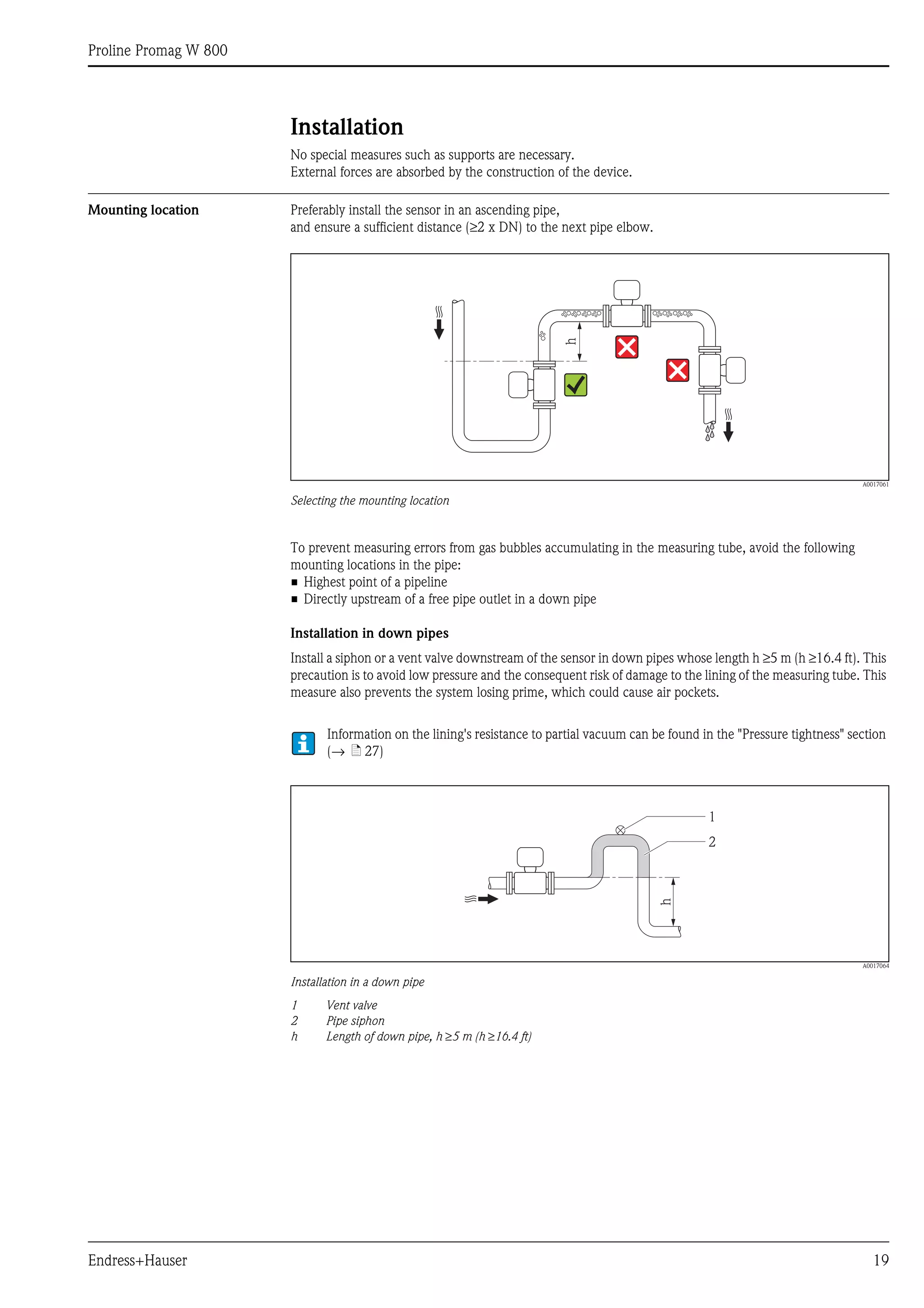 Proline Promag W 800

Installation

No special measures such as supports are necessary.
External forces are absorbed by the construction of the device.

Mounting location

Preferably install the sensor in an ascending pipe, and ensure a sufficient distance (≥2 x DN) to the next pipe elbow.

h

A0017061

Selecting the mounting location

To prevent measuring errors from gas bubbles accumulating in the measuring tube, avoid the following mounting locations in the pipe:
▪ Highest point of a pipeline
▪ Directly upstream of a free pipe outlet in a down pipe

Installation in down pipes

Install a siphon or a vent valve downstream of the sensor in down pipes whose length h ≥5 m (h ≥16.4 ft). This precaution is to avoid low pressure and the consequent risk of damage to the lining of the measuring tube. This measure also prevents the system losing prime, which could cause air pockets.

Information on the lining's resistance to partial vacuum can be found in the "Pressure tightness" section (→ 27)

1
2
h

A0017064

Installation in a down pipe

1 Vent valve
2 Pipe siphon
h Length of down pipe, h ≥5 m (h ≥16.4 ft)

Endress+Hauser 19