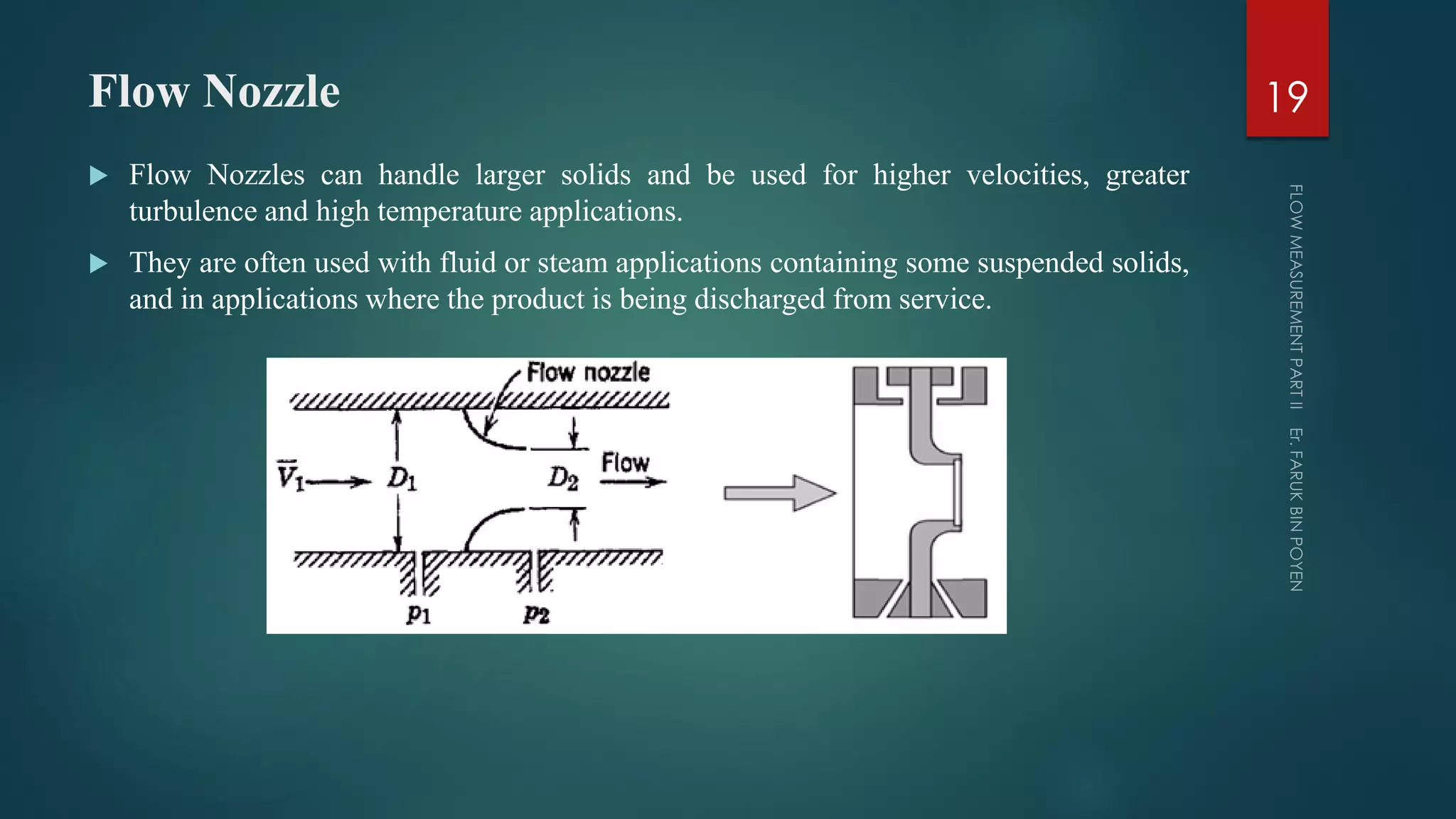 Flow Nozzle

19

▶ Flow Nozzles can handle larger solids and be used for higher velocities, greater turbulence and high temperature applications.

▶ They are often used with fluid or steam applications containing some suspended solids, and in applications where the product is being discharged from service.

Flow nozzle

$\vec{V}_1$

$D_1$

$D_2$

Flow

$p_1$

$p_2$

FLOW MEASUREMENT PART II Er. FARUK BIN POYEN