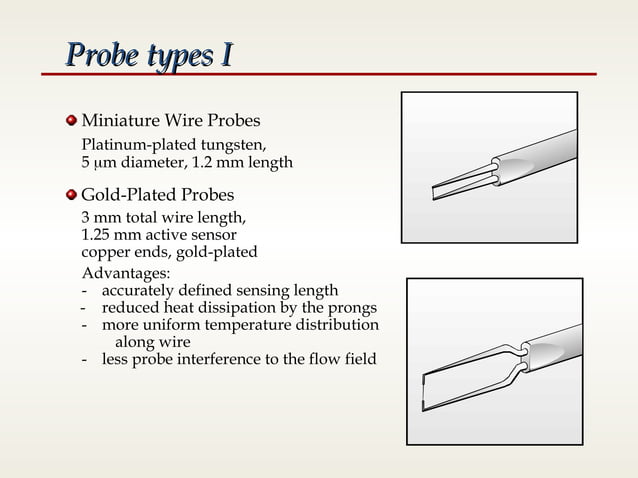 Probe types I

Miniature Wire Probes

Platinum-plated tungsten, 5 μm diameter, 1.2 mm length

Gold-Plated Probes

3 mm total wire length, 1.25 mm active sensor copper ends, gold-plated

Advantages:
- accurately defined sensing length
- reduced heat dissipation by the prongs
- more uniform temperature distribution along wire
- less probe interference to the flow field