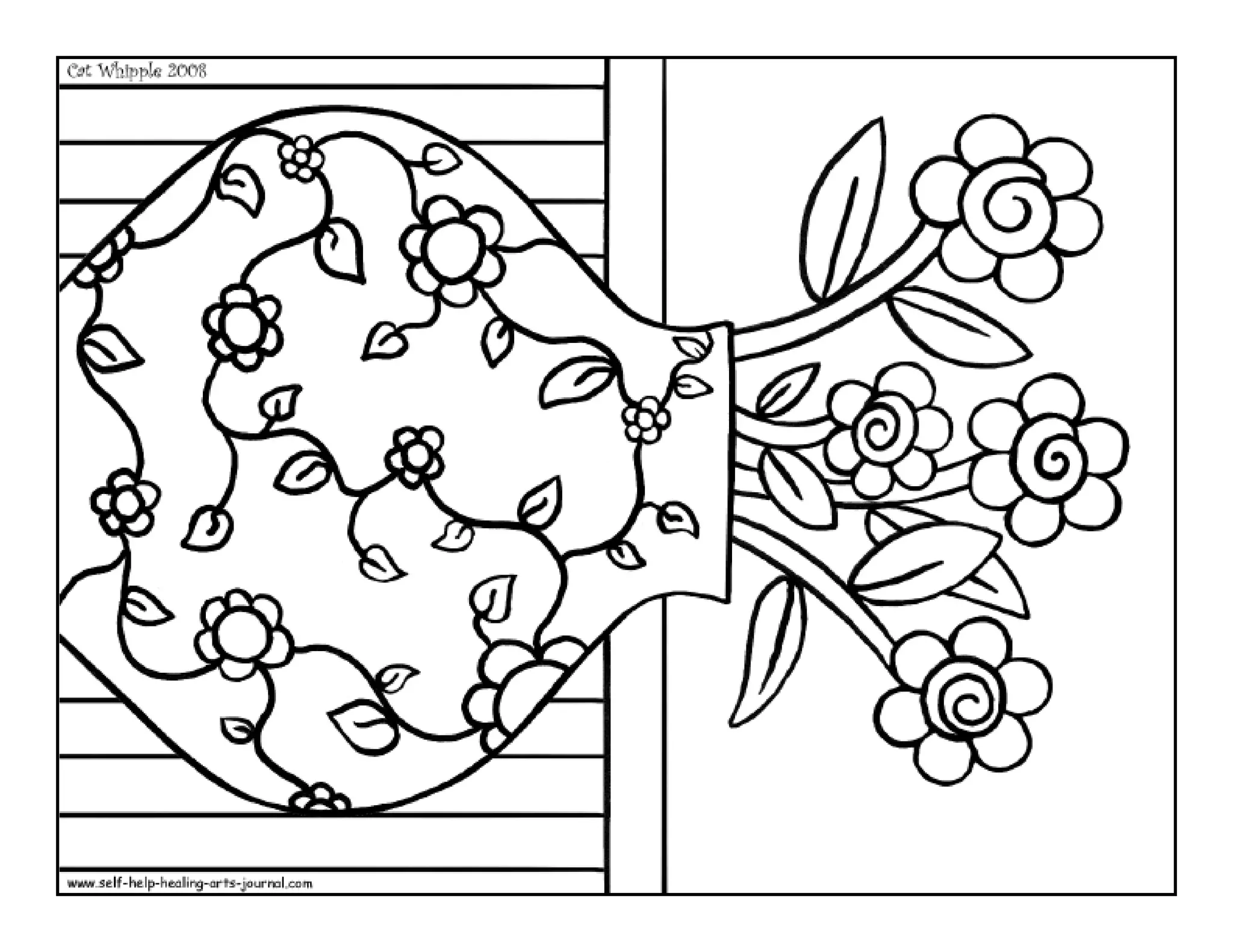 Cat Whipple 2008

www.self-help-healing-arts-journal.com