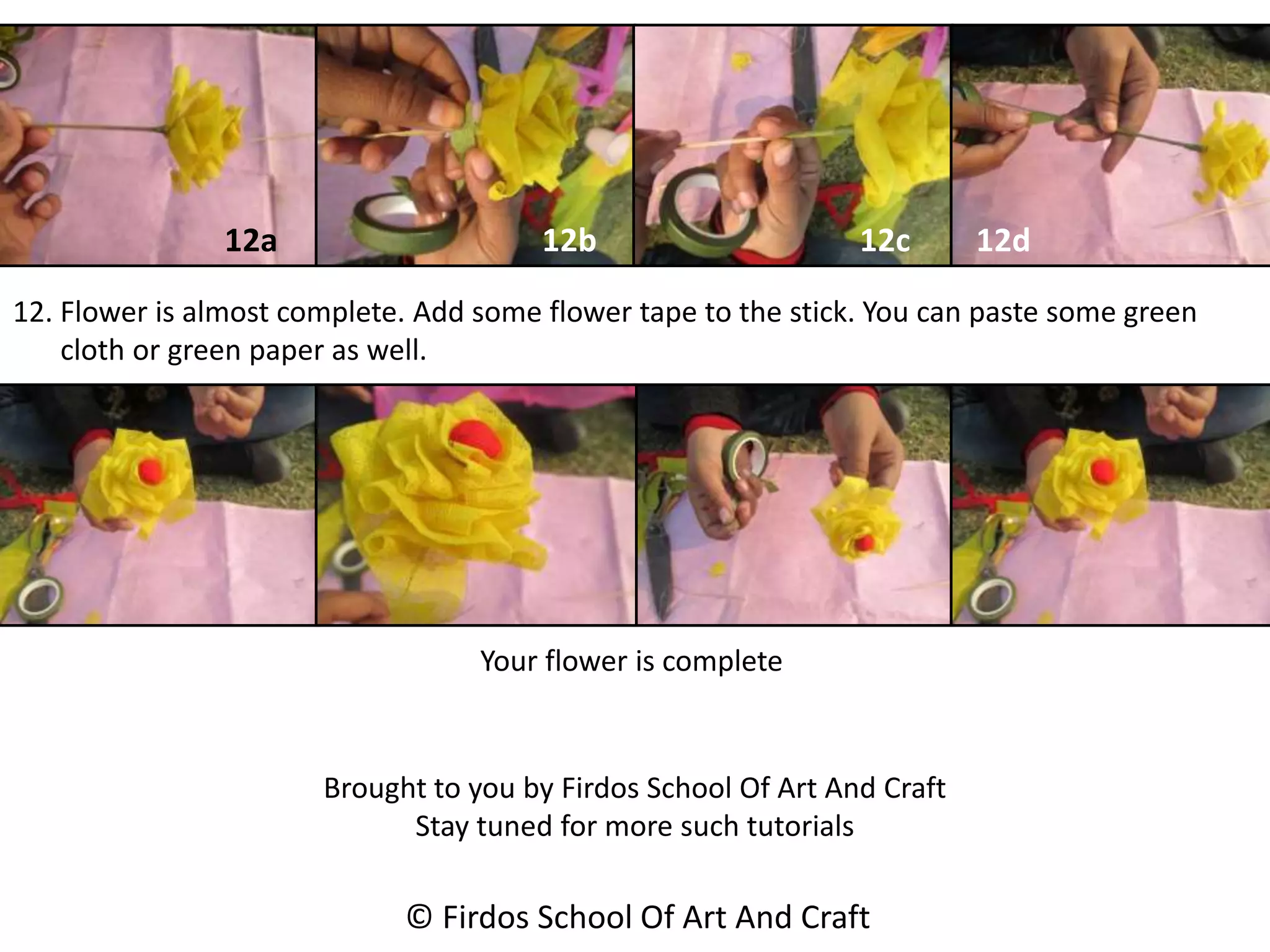 12a

12b

12c

12d

12. Flower is almost complete. Add some flower tape to the stick. You can paste some green cloth or green paper as well.

Your flower is complete

Brought to you by Firdos School Of Art And Craft
Stay tuned for more such tutorials

© Firdos School Of Art And Craft