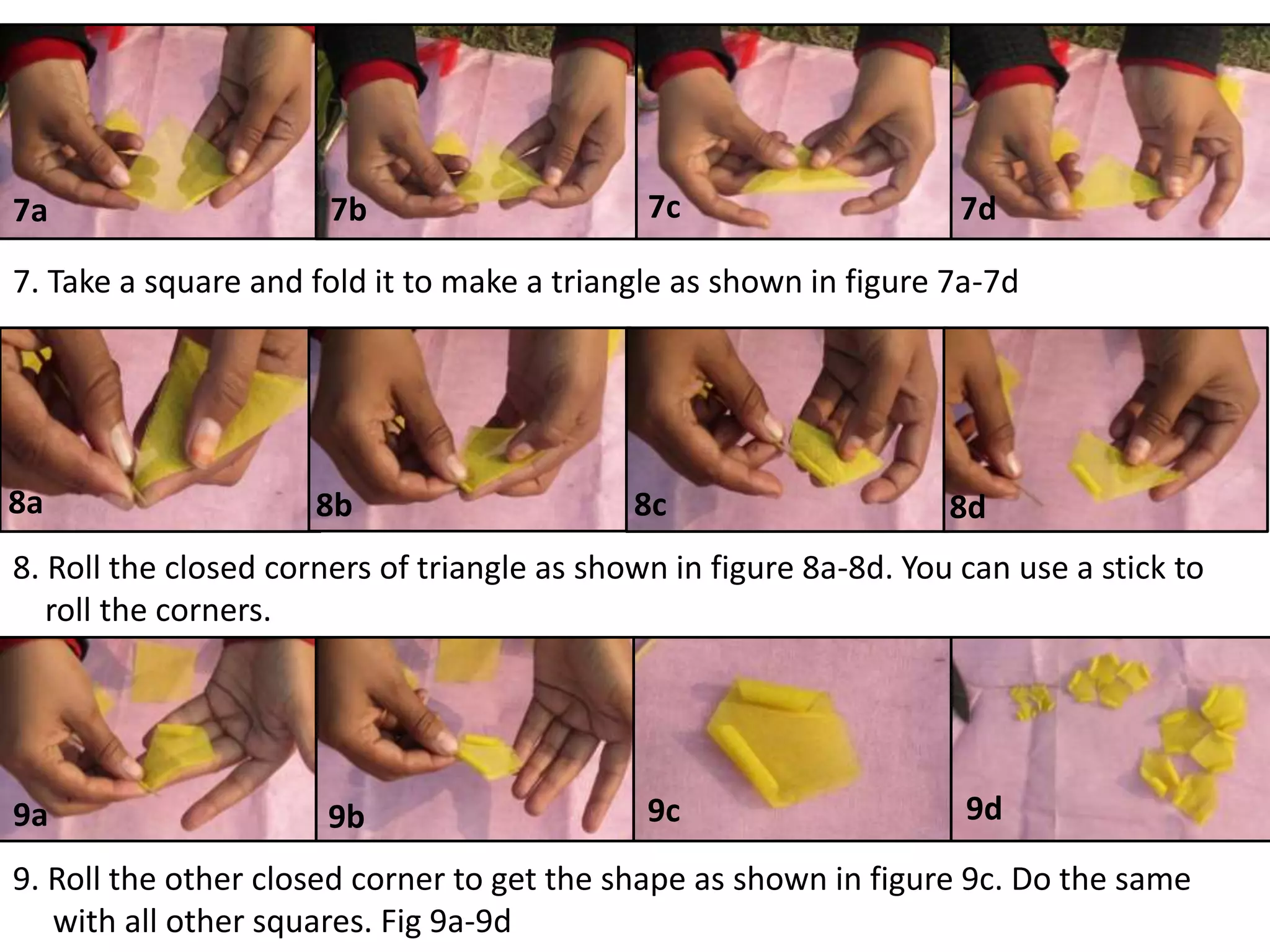 7a 7b 7c 7d

7. Take a square and fold it to make a triangle as shown in figure 7a-7d

8a 8b 8c 8d

8. Roll the closed corners of triangle as shown in figure 8a-8d. You can use a stick to roll the corners.

9a 9b 9c 9d

9. Roll the other closed corner to get the shape as shown in figure 9c. Do the same with all other squares. Fig 9a-9d