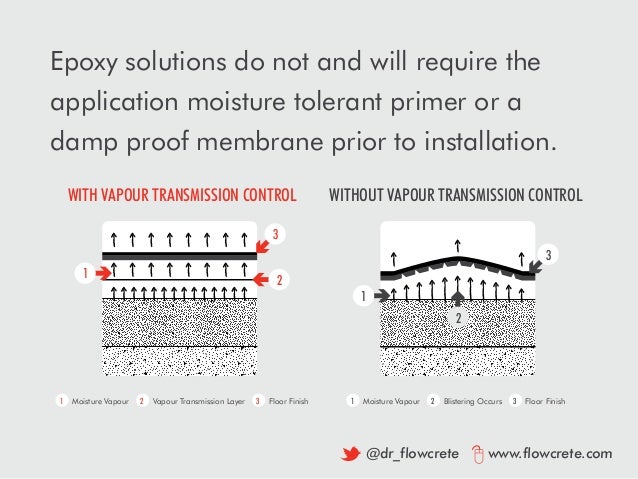 Epoxy solutions do not and will require the application moisture tolerant primer or a damp proof membrane prior to installation.

WITH VAPOUR TRANSMISSION CONTROL

3
1
2

1 Moisture Vapour 2 Vapour Transmission Layer 3 Floor Finish

WITHOUT VAPOUR TRANSMISSION CONTROL

3
1
2

1 Moisture Vapour 2 Blistering Occurs 3 Floor Finish

@dr_flowcrete www.flowcrete.com