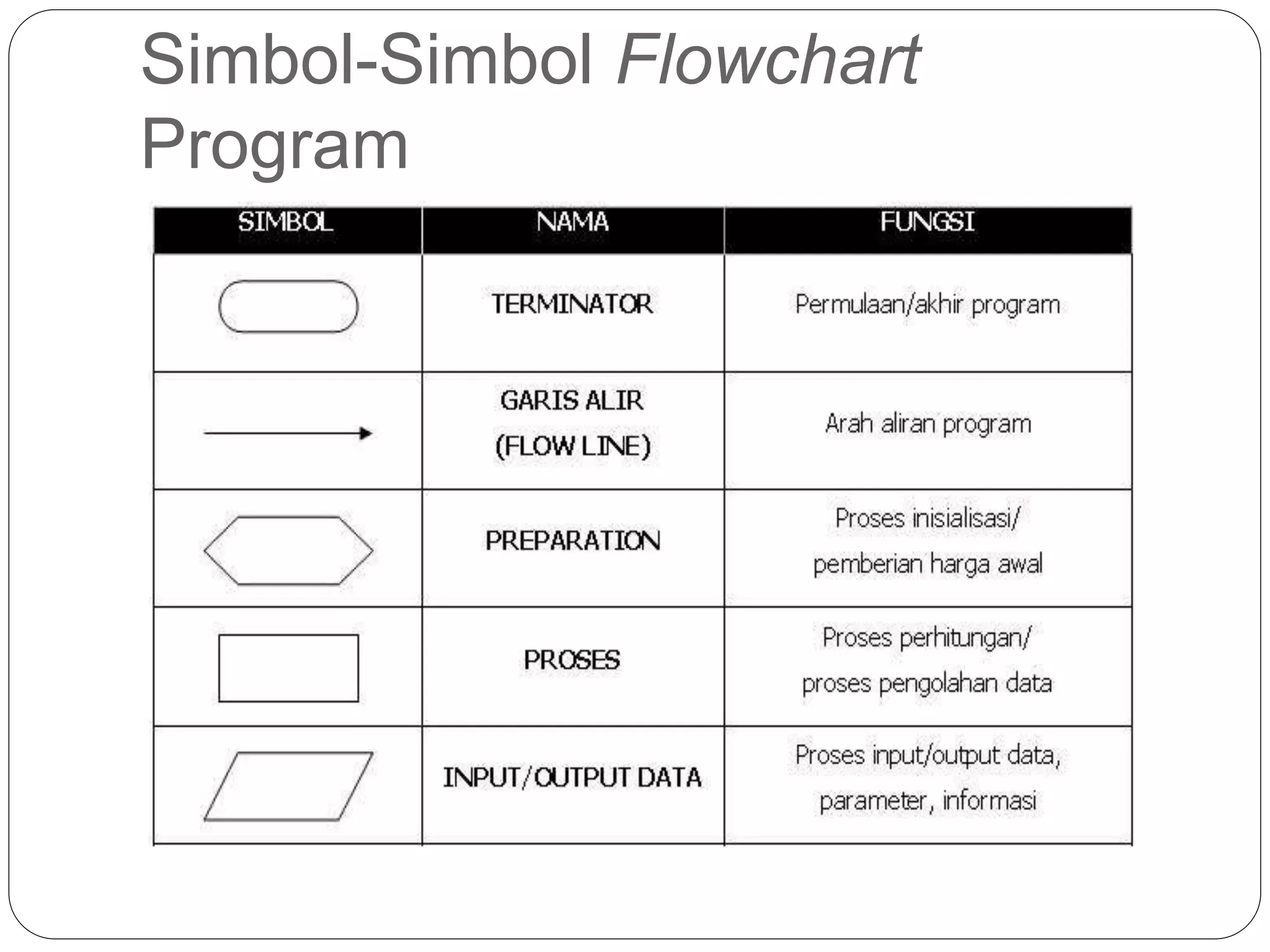 Simbol-Simbol Flowchart Program

| SIMBOL | NAMA | FUNGSI |
|---|---|---|
| | TERMINATOR | Permulaan/akhir program |
| | GARIS ALIR (FLOW LINE) | Arah aliran program |
| | PREPARATION | Proses inisialisasi/ pemberian harga awal |
| | PROSES | Proses perhitungan/ proses pengolahan data |
| | INPUT/OUTPUT DATA | Proses input/output data, parameter, informasi |