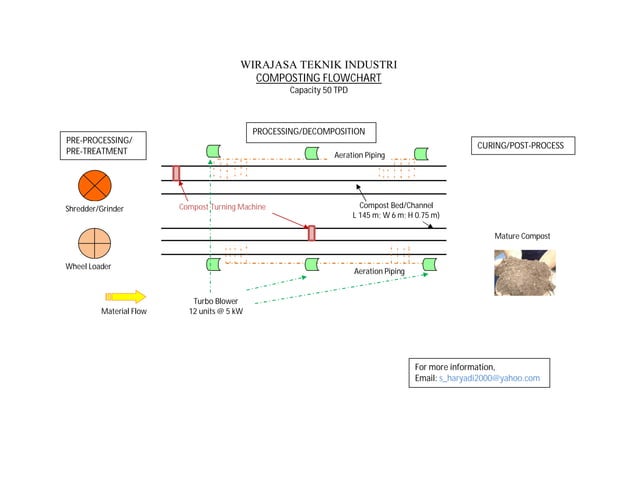 WIRAJASA TEKNIK INDUSTRI
COMPOSTING FLOWCHART
Capacity 50 TPD

PRE-PROCESSING/
PRE-TREATMENT

PROCESSING/DECOMPOSITION

CURING/POST-PROCESS

Aeration Piping

Shredder/Grinder

Compost Turning Machine

Compost Bed/Channel
L 145 m; W 6 m; H 0.75 m)

Mature Compost

Wheel Loader

Aeration Piping

Material Flow

Turbo Blower
12 units @ 5 kW

For more information,
Email: s_haryadi2000@yahoo.com