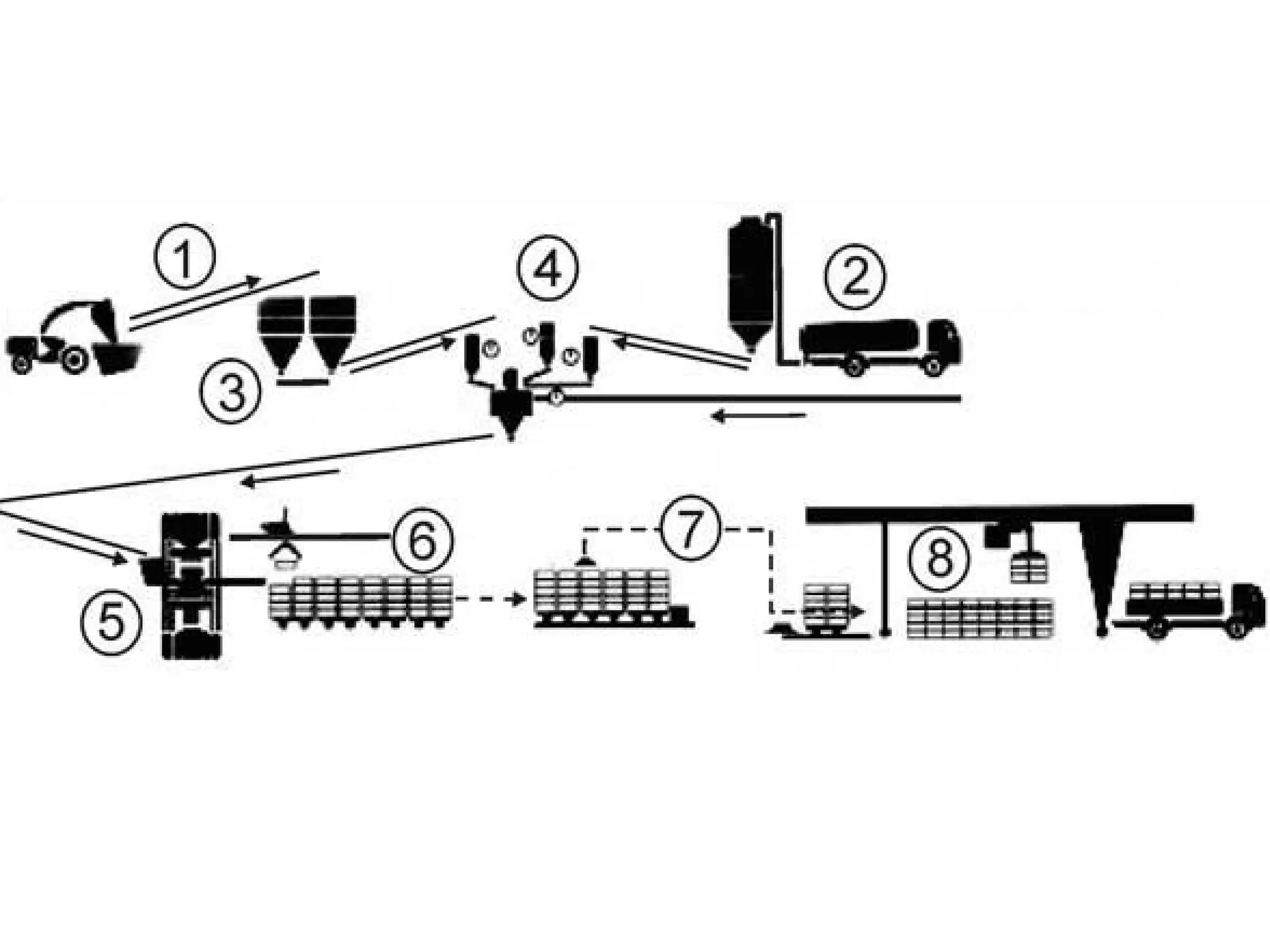 1
4
2
3
6
7
8
5