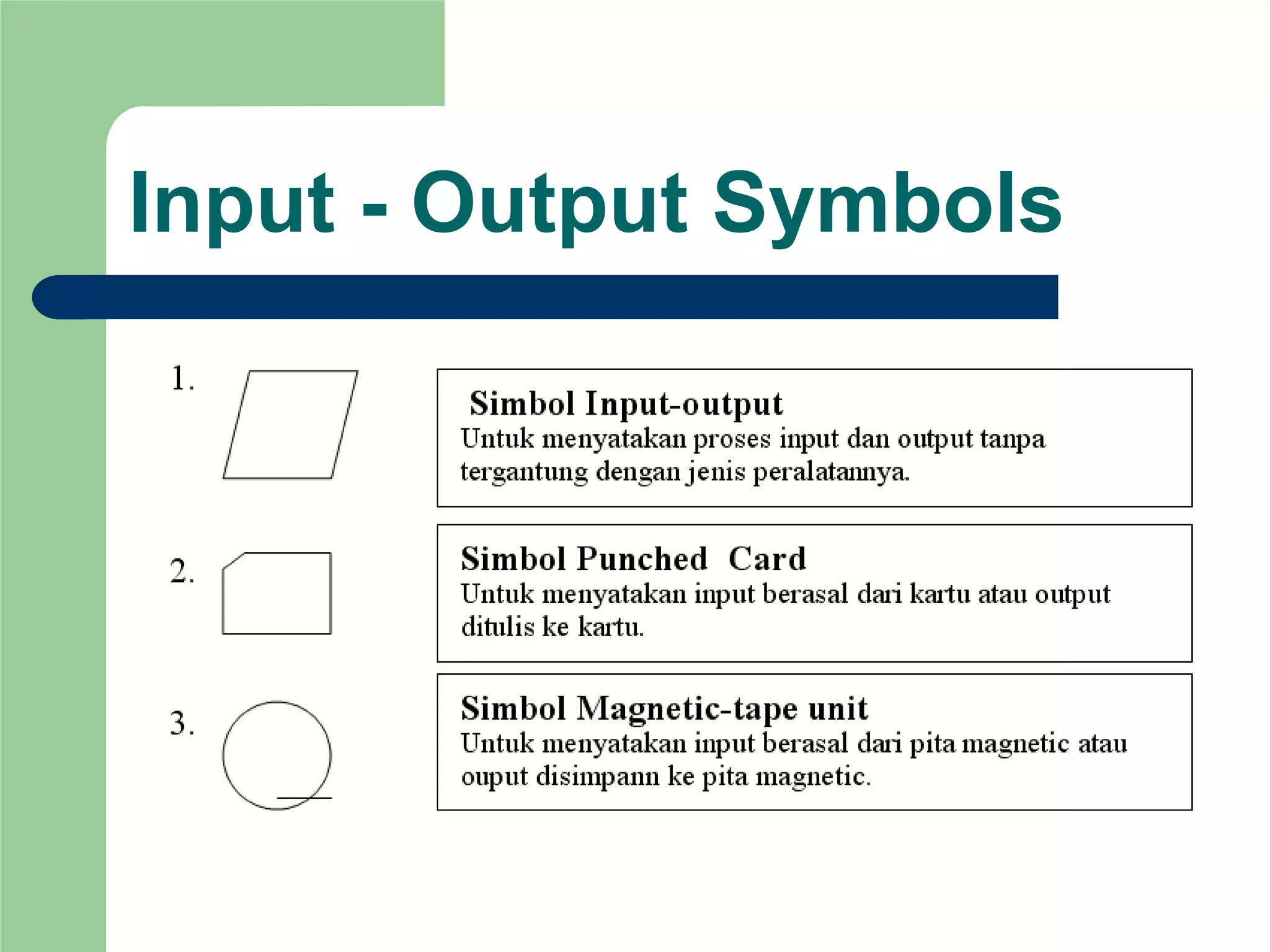 Input - Output Symbols

1.

Simbol Input-output
Untuk menyatakan proses input dan output tanpa tergantung dengan jenis peralatannya.

2.

Simbol Punched Card
Untuk menyatakan input berasal dari kartu atau output ditulis ke kartu.

3.

Simbol Magnetic-tape unit
Untuk menyatakan input berasal dari pita magnetic atau ouput disimpann ke pita magnetic.