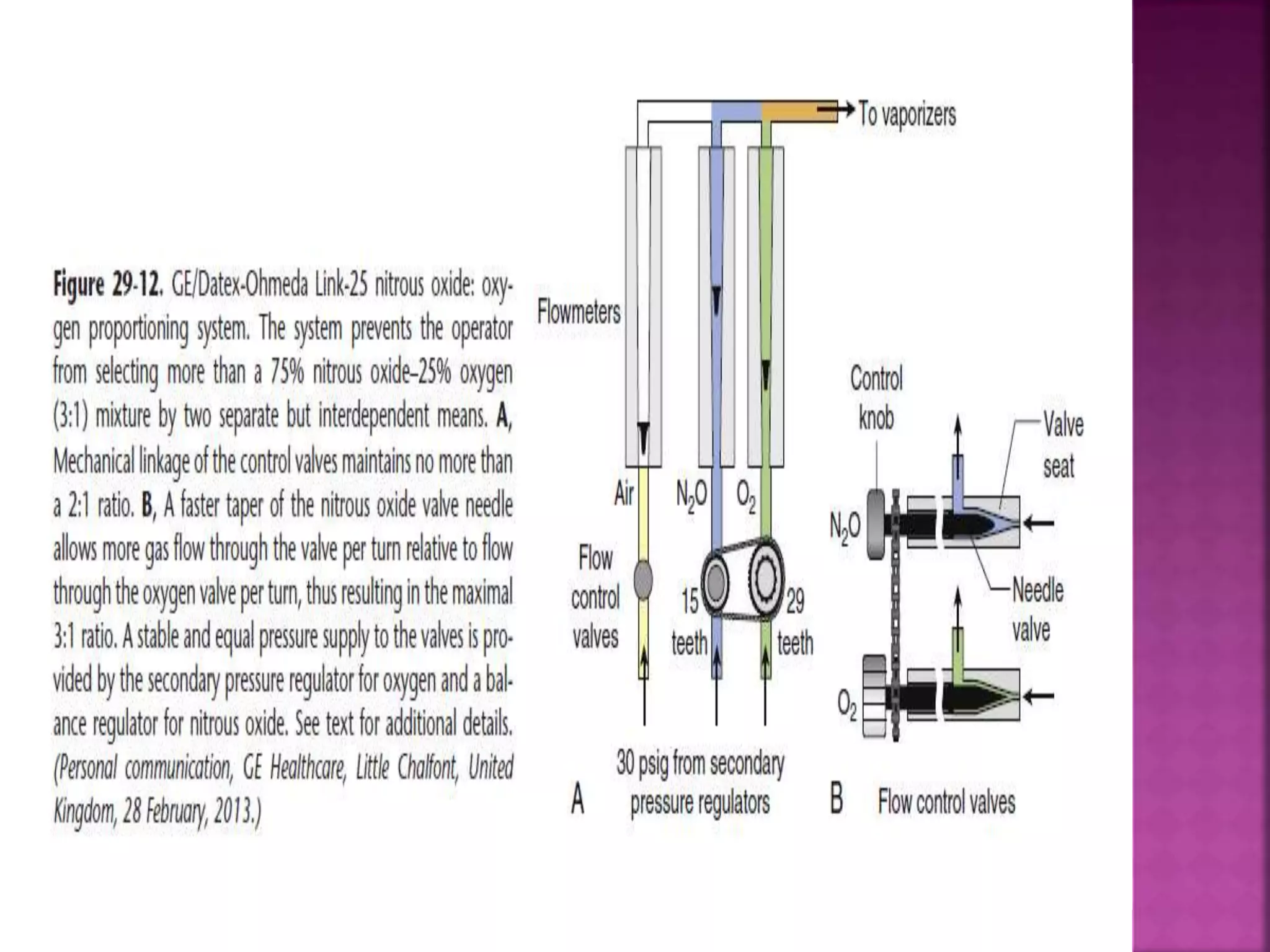 Figure 29-12. GE/Datex-Ohmeda Link-25 nitrous oxide: oxygen proportioning system. The system prevents the operator from selecting more than a 75% nitrous oxide–25% oxygen (3:1) mixture by two separate but interdependent means. A, Mechanical linkage of the control valves maintains no more than a 2:1 ratio. B, A faster taper of the nitrous oxide valve needle allows more gas flow through the valve per turn relative to flow through the oxygen valve per turn, thus resulting in the maximal 3:1 ratio. A stable and equal pressure supply to the valves is provided by the secondary pressure regulator for oxygen and a balance regulator for nitrous oxide. See text for additional details. (Personal communication, GE Healthcare, Little Chalfont, United Kingdom, 28 February, 2013.)

To vaporizers

Flowmeters

Air

$N_2O$

$O_2$

Flow control valves

15 teeth

29 teeth

30 psig from secondary pressure regulators

A

Control knob

Valve seat

$N_2O$

Needle valve

$O_2$

B

Flow control valves