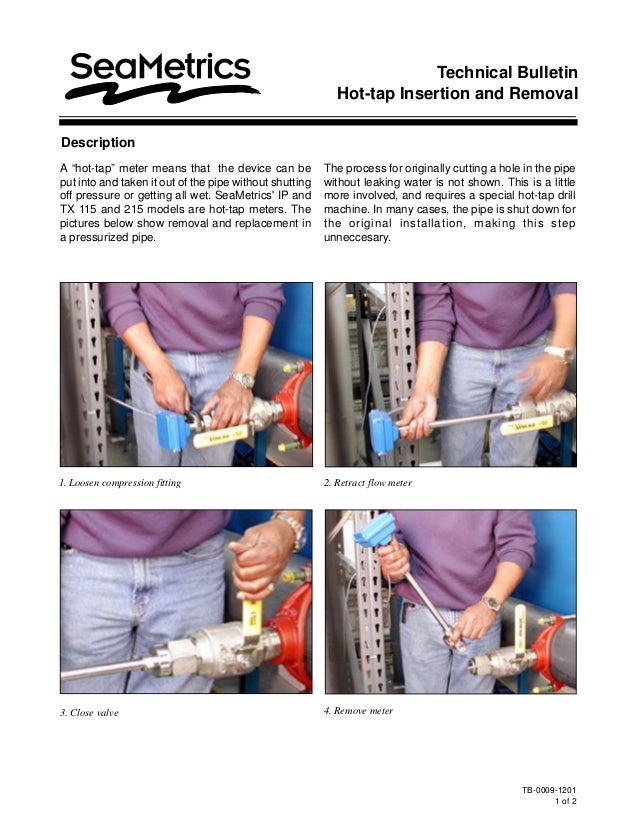 SeaMetrics

Technical Bulletin
Hot-tap Insertion and Removal

Description

A "hot-tap" meter means that the device can be put into and taken it out of the pipe without shutting off pressure or getting all wet. SeaMetrics' IP and TX 115 and 215 models are hot-tap meters. The pictures below show removal and replacement in a pressurized pipe.

The process for originally cutting a hole in the pipe without leaking water is not shown. This is a little more involved, and requires a special hot-tap drill machine. In many cases, the pipe is shut down for the original installation, making this step unneccesary.

1. Loosen compression fitting

2. Retract flow meter

3. Close valve

4. Remove meter

TB-0009-1201
1 of 2