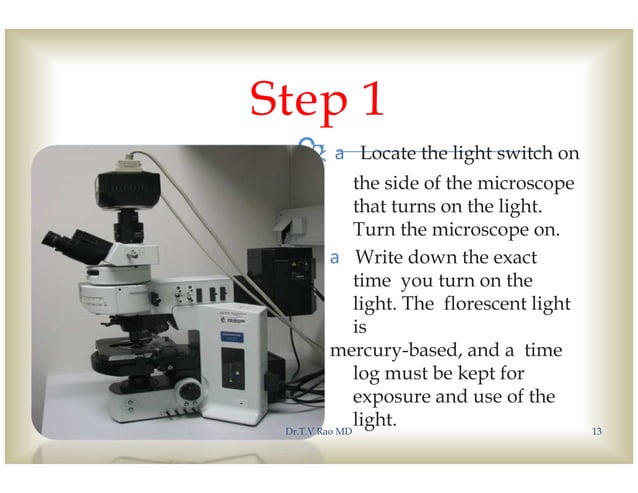 Step 1

a Locate the light switch on the side of the microscope that turns on the light. Turn the microscope on.

a Write down the exact time you turn on the light. The florescent light is mercury-based, and a time log must be kept for exposure and use of the light.

Dr.T.V.Rao MD

13