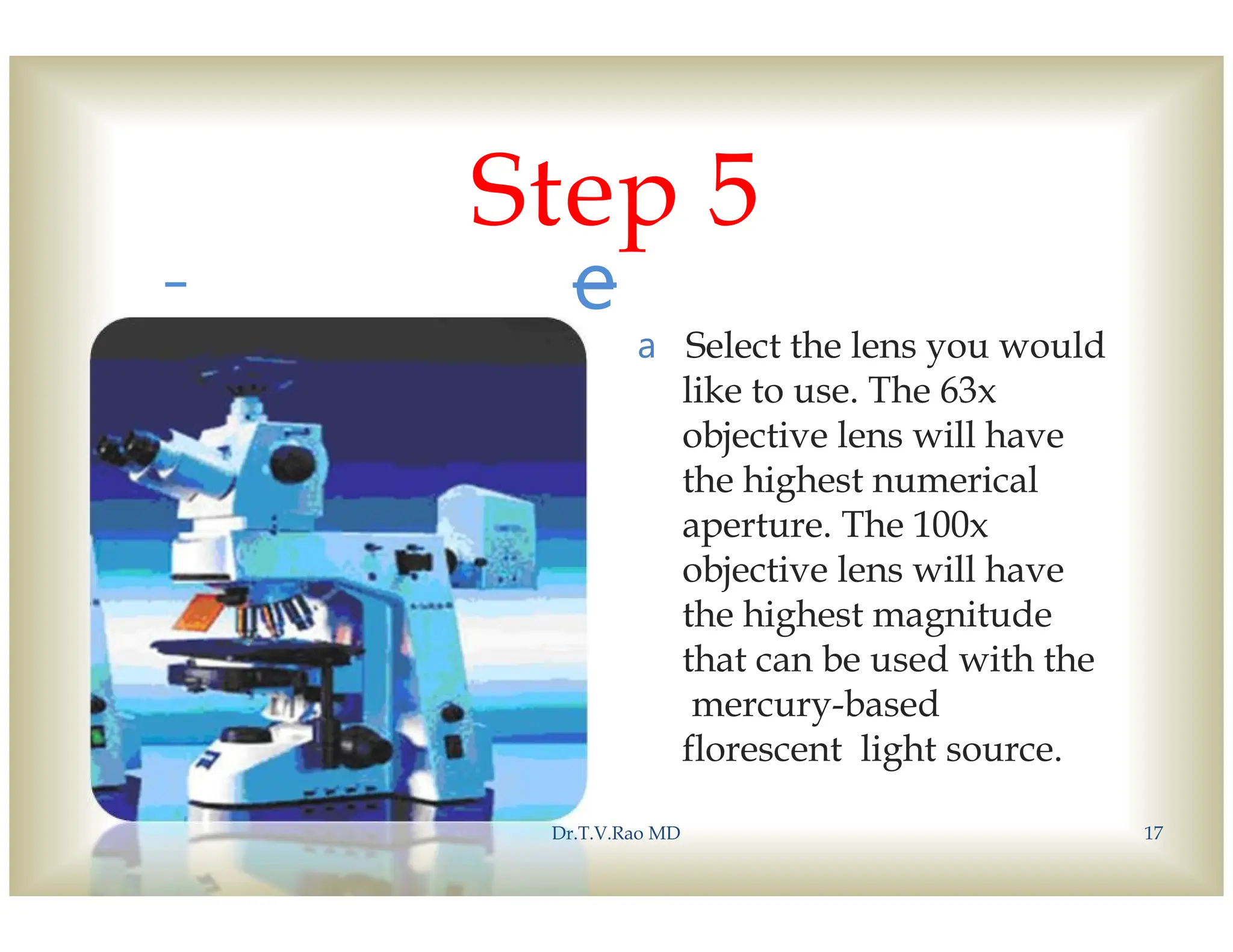 Step 5

– e

a Select the lens you would like to use. The 63x objective lens will have the highest numerical aperture. The 100x objective lens will have the highest magnitude that can be used with the mercury-based florescent light source.

Dr.T.V.Rao MD

17