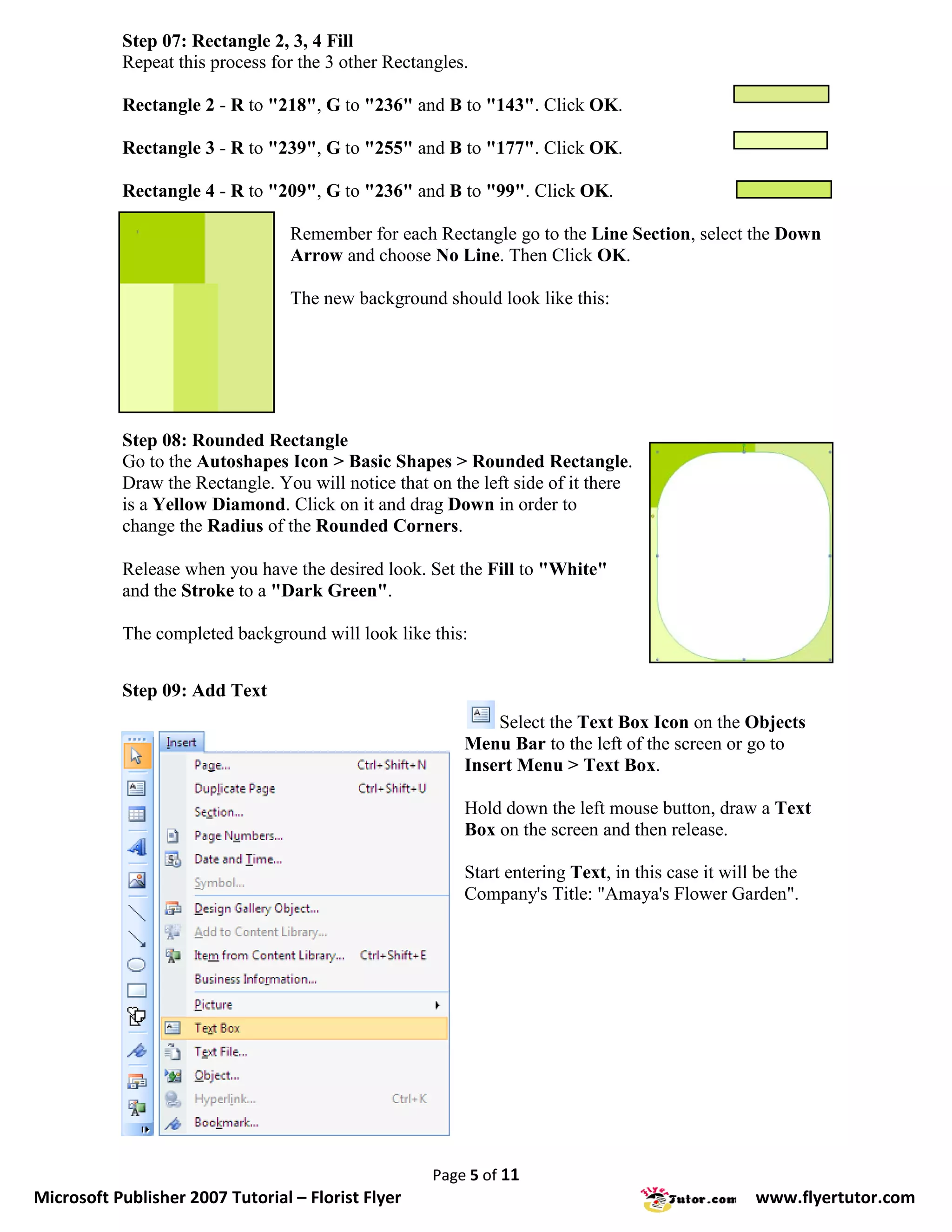 Step 07: Rectangle 2, 3, 4 Fill
Repeat this process for the 3 other Rectangles.

Rectangle 2 - R to "218", G to "236" and B to "143". Click OK.

Rectangle 3 - R to "239", G to "255" and B to "177". Click OK.

Rectangle 4 - R to "209", G to "236" and B to "99". Click OK.

Remember for each Rectangle go to the Line Section, select the Down Arrow and choose No Line. Then Click OK.

The new background should look like this:

Step 08: Rounded Rectangle
Go to the Autoshapes Icon > Basic Shapes > Rounded Rectangle. Draw the Rectangle. You will notice that on the left side of it there is a Yellow Diamond. Click on it and drag Down in order to change the Radius of the Rounded Corners.

Release when you have the desired look. Set the Fill to "White" and the Stroke to a "Dark Green".

The completed background will look like this:

Step 09: Add Text

Insert
Page... Ctrl+Shift+N
Duplicate Page Ctrl+Shift+U
Section...
Page Numbers...
Date and Time...
Symbol...
Design Gallery Object...
Add to Content Library...
Item from Content Library... Ctrl+Shift+E
Business Information...
Picture
Text Box
Text File...
Object...
Hyperlink... Ctrl+K
Bookmark...

Select the Text Box Icon on the Objects Menu Bar to the left of the screen or go to Insert Menu > Text Box.

Hold down the left mouse button, draw a Text Box on the screen and then release.

Start entering Text, in this case it will be the Company's Title: "Amaya's Flower Garden".

Page 5 of 11
Microsoft Publisher 2007 Tutorial – Florist Flyer
FlyerTutor.com www.flyertutor.com