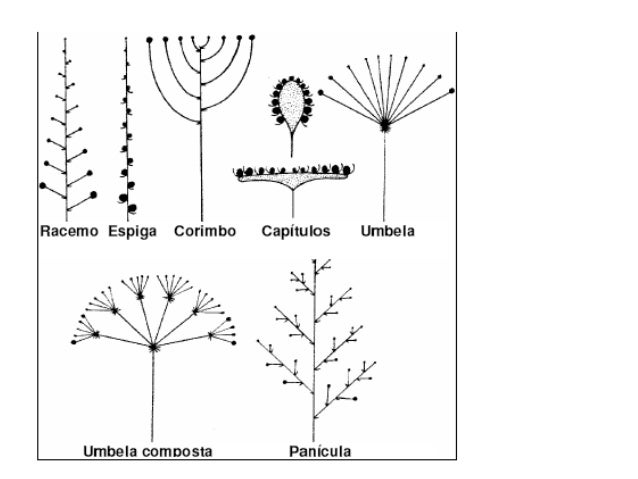 Racemo Espiga Corimbo Capítulos Umbela

Umbela composta Panícula