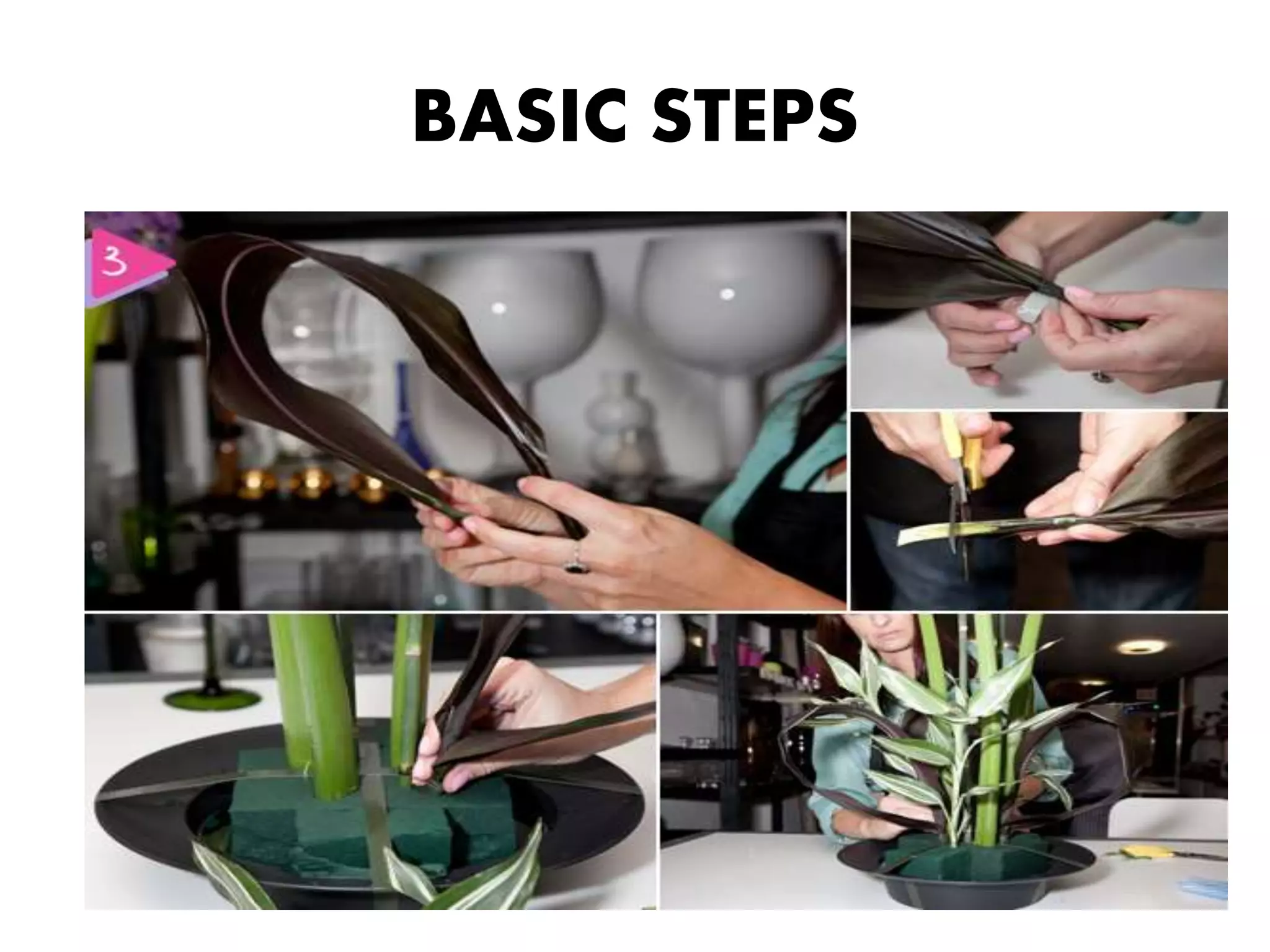 BASIC STEPS

3