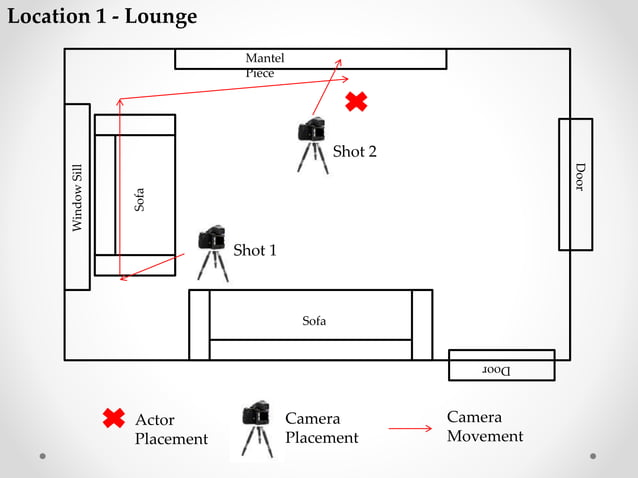 Location 1 - Lounge

Mantel Piece

Window Sill

Sofa

Shot 2

Door

Shot 1

Sofa

Door

Actor Placement

Camera Placement

Camera Movement