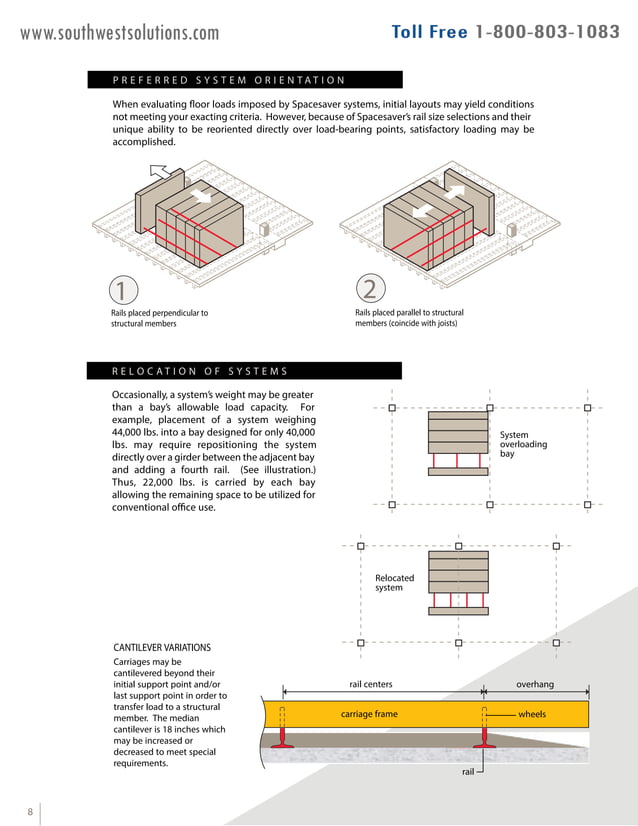 www.southwestsolutions.com

Toll Free 1-800-803-1083

PREFERRED SYSTEM ORIENTATION

When evaluating floor loads imposed by Spacesaver systems, initial layouts may yield conditions not meeting your exacting criteria. However, because of Spacesaver's rail size selections and their unique ability to be reoriented directly over load-bearing points, satisfactory loading may be accomplished.

1

Rails placed perpendicular to structural members

2

Rails placed parallel to structural members (coincide with joists)

RELOCATION OF SYSTEMS

Occasionally, a system's weight may be greater than a bay's allowable load capacity. For example, placement of a system weighing 44,000 lbs. into a bay designed for only 40,000 lbs. may require repositioning the system directly over a girder between the adjacent bay and adding a fourth rail. (See illustration.) Thus, 22,000 lbs. is carried by each bay allowing the remaining space to be utilized for conventional office use.

System overloading bay

Relocated system

CANTILEVER VARIATIONS

Carriages may be cantilevered beyond their initial support point and/or last support point in order to transfer load to a structural member. The median cantilever is 18 inches which may be increased or decreased to meet special requirements.

rail centers

overhang

carriage frame

wheels

rail

8