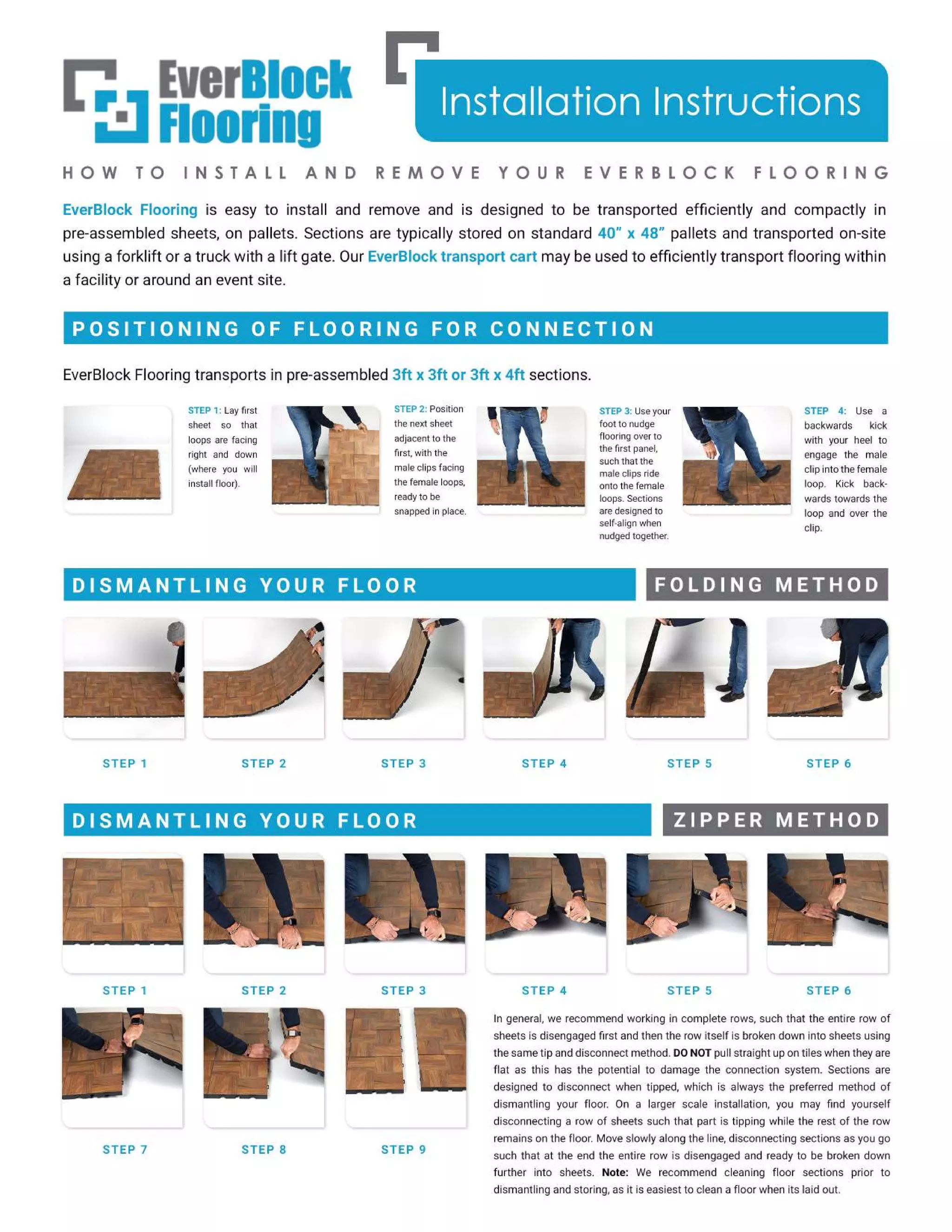 EverBlock Flooring

Installation Instructions

HOW TO INSTALL AND REMOVE YOUR EVERBLOCK FLOORING

EverBlock Flooring is easy to install and remove and is designed to be transported efficiently and compactly in pre-assembled sheets, on pallets. Sections are typically stored on standard 40" x 48" pallets and transported on-site using a forklift or a truck with a lift gate. Our EverBlock transport cart may be used to efficiently transport flooring within a facility or around an event site.

POSITIONING OF FLOORING FOR CONNECTION

EverBlock Flooring transports in pre-assembled 3ft x 3ft or 3ft x 4ft sections.

STEP 1: Lay first sheet so that loops are facing right and down (where you will install floor).

STEP 2: Position the next sheet adjacent to the first, with the male clips facing the female loops, ready to be snapped in place.

STEP 3: Use your foot to nudge flooring over to the first panel, such that the male clips ride onto the female loops. Sections are designed to self-align when nudged together.

STEP 4: Use a backwards kick with your heel to engage the male clip into the female loop. Kick backwards towards the loop and over the clip.

DISMANTLING YOUR FLOOR

FOLDING METHOD

STEP 1

STEP 2

STEP 3

STEP 4

STEP 5

STEP 6

DISMANTLING YOUR FLOOR

ZIPPER METHOD

STEP 1

STEP 2

STEP 3

STEP 4

STEP 5

STEP 6

STEP 7

STEP 8

STEP 9

In general, we recommend working in complete rows, such that the entire row of sheets is disengaged first and then the row itself is broken down into sheets using the same tip and disconnect method. DO NOT pull straight up on tiles when they are flat as this has the potential to damage the connection system. Sections are designed to disconnect when tipped, which is always the preferred method of dismantling your floor. On a larger scale installation, you may find yourself disconnecting a row of sheets such that part is tipping while the rest of the row remains on the floor. Move slowly along the line, disconnecting sections as you go such that at the end the entire row is disengaged and ready to be broken down further into sheets. Note: We recommend cleaning floor sections prior to dismantling and storing, as it is easiest to clean a floor when its laid out.