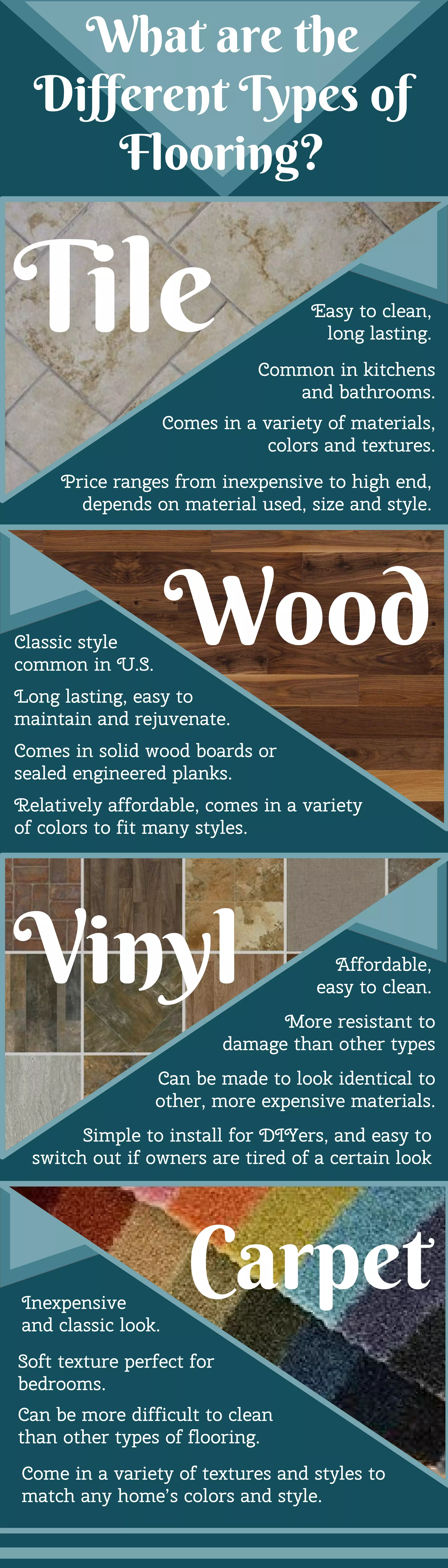 What are the Different Types of Flooring?

Tile

Easy to clean, long lasting.

Common in kitchens and bathrooms.

Comes in a variety of materials, colors and textures.

Price ranges from inexpensive to high end, depends on material used, size and style.

Wood

Classic style common in U.S.

Long lasting, easy to maintain and rejuvenate.

Comes in solid wood boards or sealed engineered planks.

Relatively affordable, comes in a variety of colors to fit many styles.

Vinyl

Affordable, easy to clean.

More resistant to damage than other types

Can be made to look identical to other, more expensive materials.

Simple to install for DIYers, and easy to switch out if owners are tired of a certain look

Carpet

Inexpensive and classic look.

Soft texture perfect for bedrooms.

Can be more difficult to clean than other types of flooring.

Come in a variety of textures and styles to match any home's colors and style.