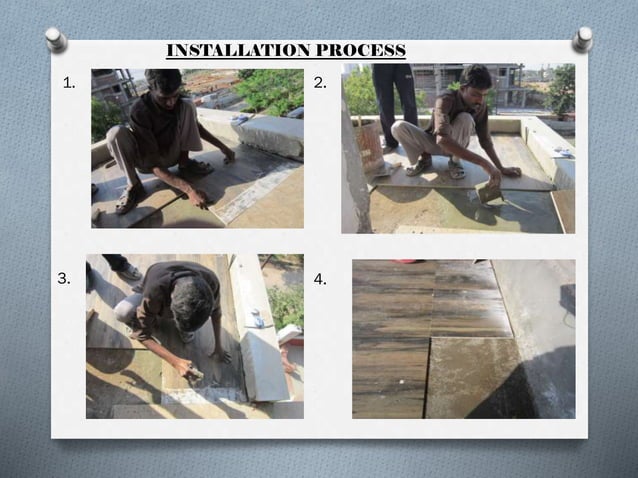 INSTALLATION PROCESS

1.

2.

3.

4.