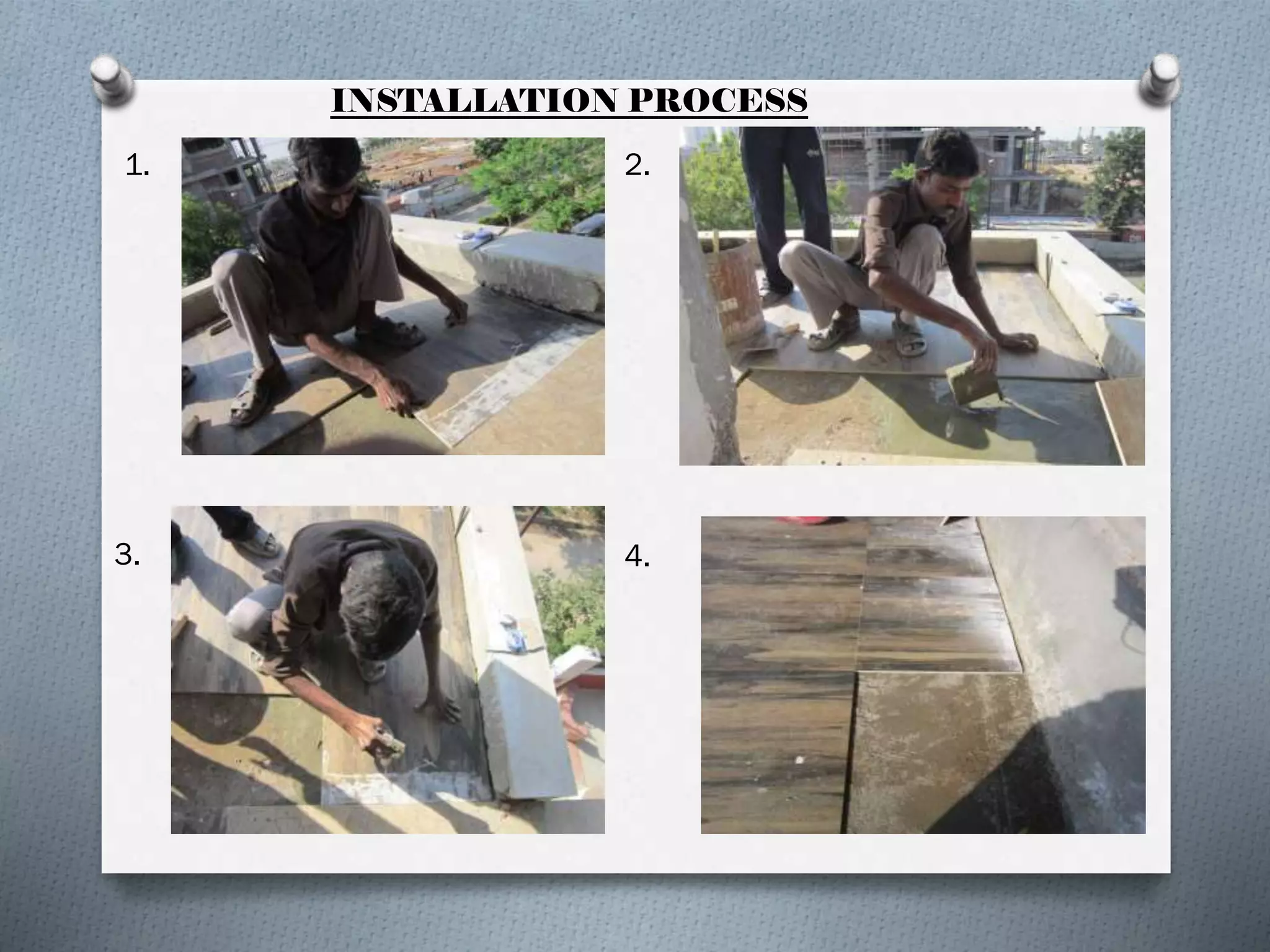 INSTALLATION PROCESS

1.

2.

3.

4.