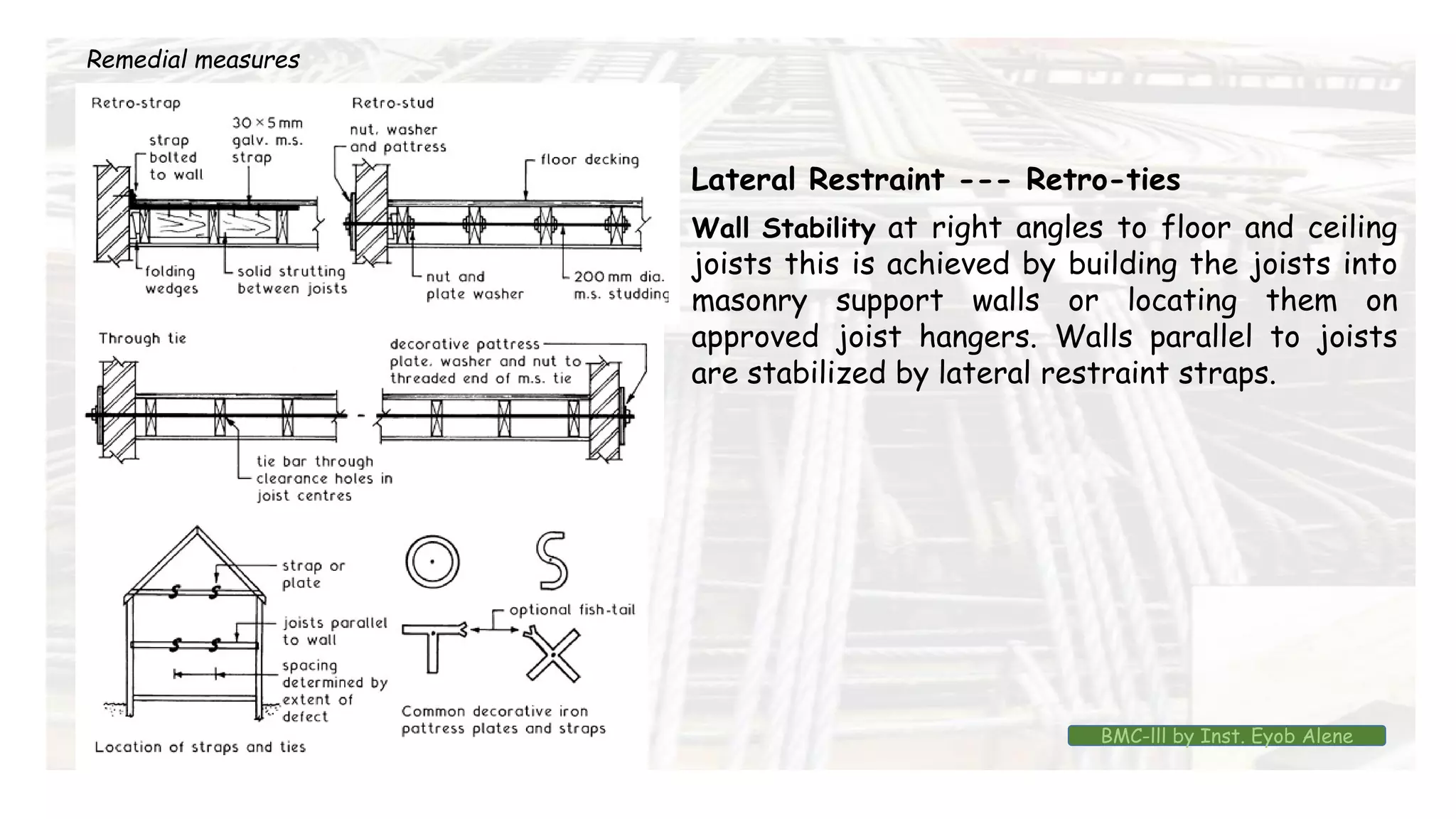 Remedial measures

Retro-strap

strap bolted to wall

30 × 5 mm galv. m.s. strap

folding wedges

solid strutting between joists

Retro-stud

nut, washer and pattress

floor decking

nut and plate washer

200 mm dia. m.s. studding

Through tie

decorative pattress plate, washer and nut to threaded end of m.s. tie

tie bar through clearance holes in joist centres

strap or plate

joists parallel to wall

spacing determined by extent of defect

Location of straps and ties

optional fish-tail

Common decorative iron pattress plates and straps

Lateral Restraint --- Retro-ties

Wall Stability at right angles to floor and ceiling joists this is achieved by building the joists into masonry support walls or locating them on approved joist hangers. Walls parallel to joists are stabilized by lateral restraint straps.

BMC-III by Inst. Eyob Alene