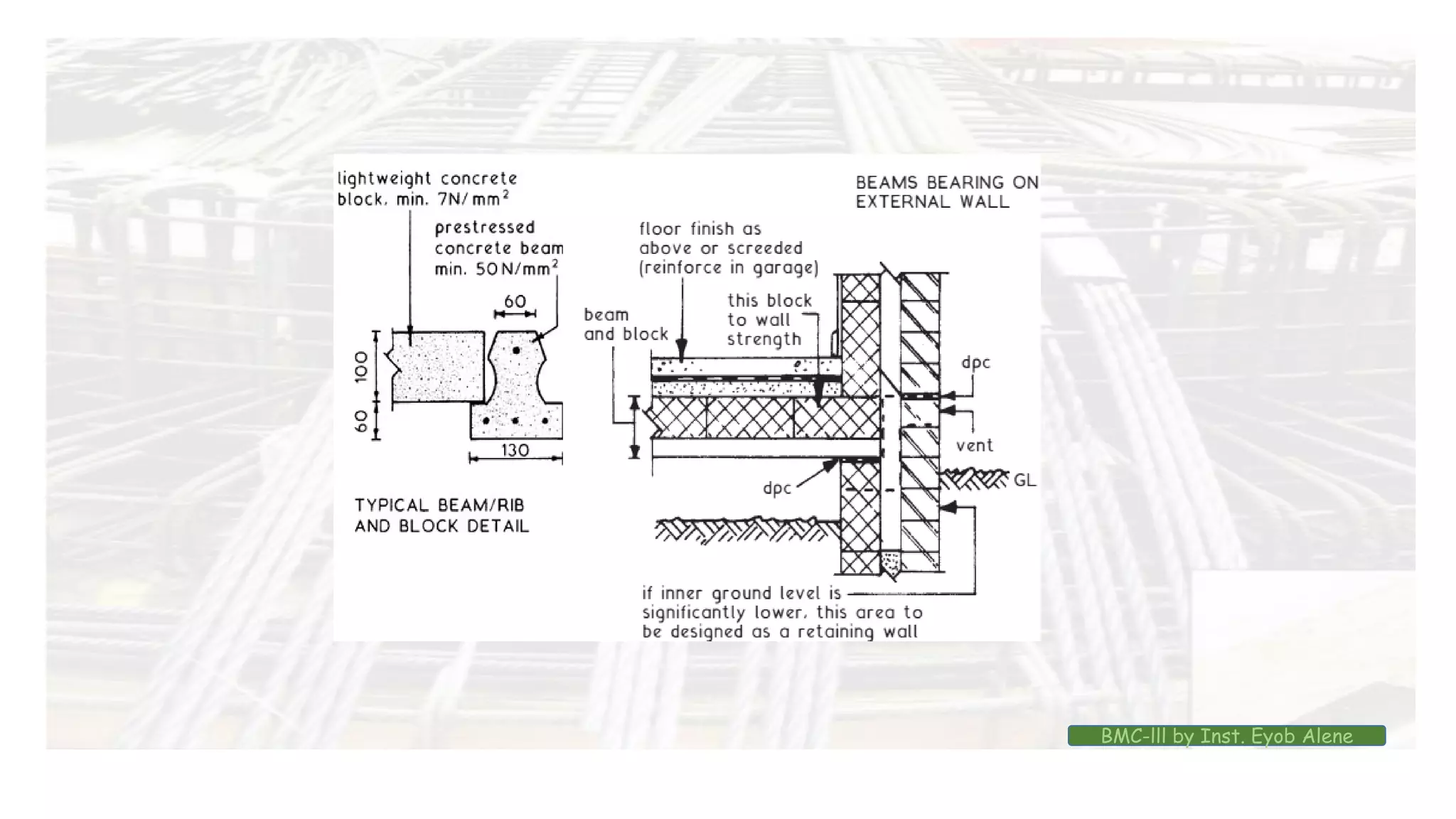 lightweight concrete block, min. $7N/mm^2$

prestressed concrete beam min. $50N/mm^2$

60

100

60

130

TYPICAL BEAM/RIB AND BLOCK DETAIL

BEAMS BEARING ON EXTERNAL WALL

floor finish as above or screeded (reinforce in garage)

this block to wall strength

beam and block

dpc

vent

GL

dpc

if inner ground level is significantly lower, this area to be designed as a retaining wall

BMC-III by Inst. Eyob Alene