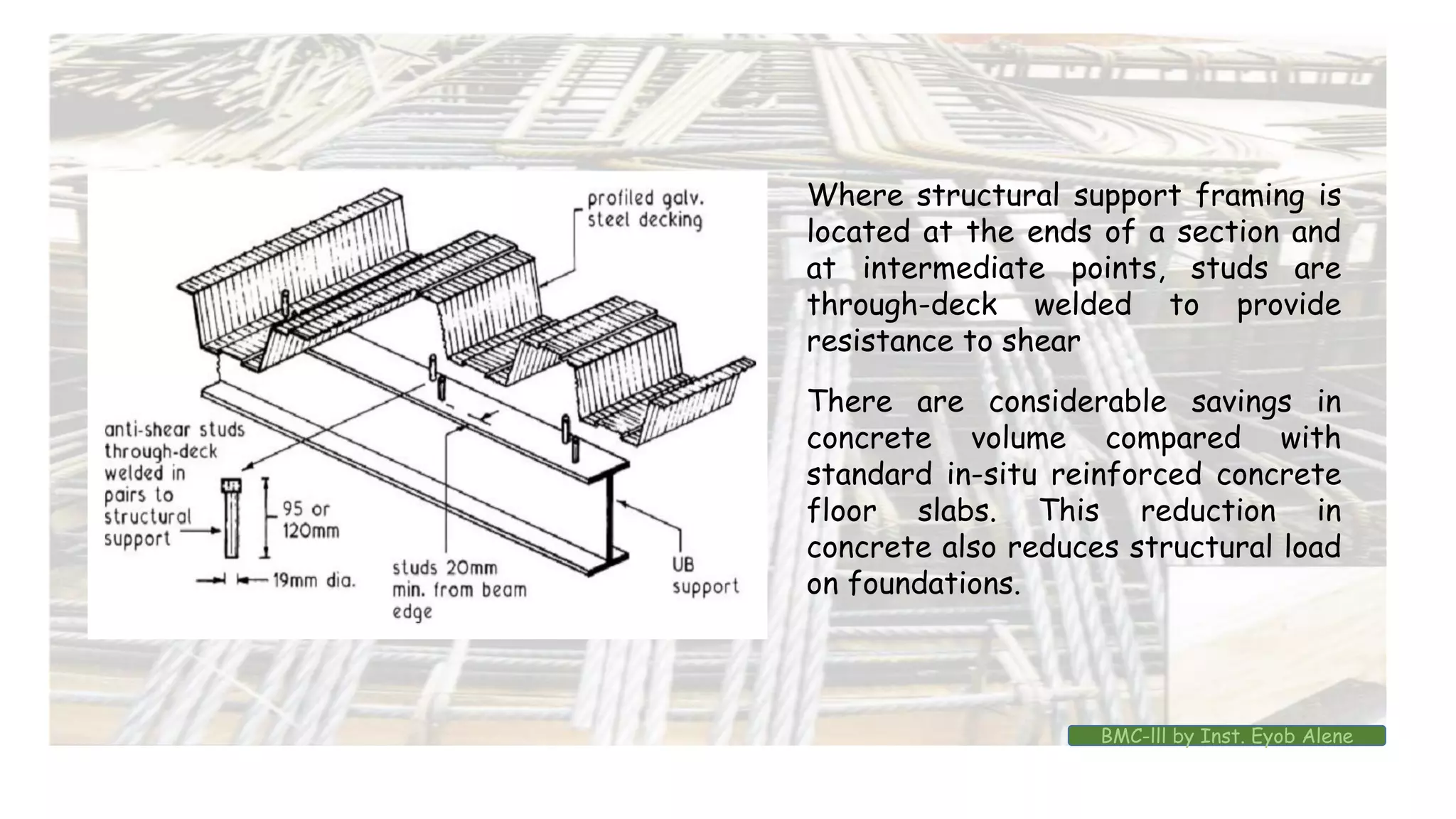 profiled galv. steel decking

anti-shear studs through-deck welded in pairs to structural support

95 or 120mm

19mm dia.

studs 20mm min. from beam edge

UB support

Where structural support framing is located at the ends of a section and at intermediate points, studs are through-deck welded to provide resistance to shear

There are considerable savings in concrete volume compared with standard in-situ reinforced concrete floor slabs. This reduction in concrete also reduces structural load on foundations.

BMC-III by Inst. Eyob Alene