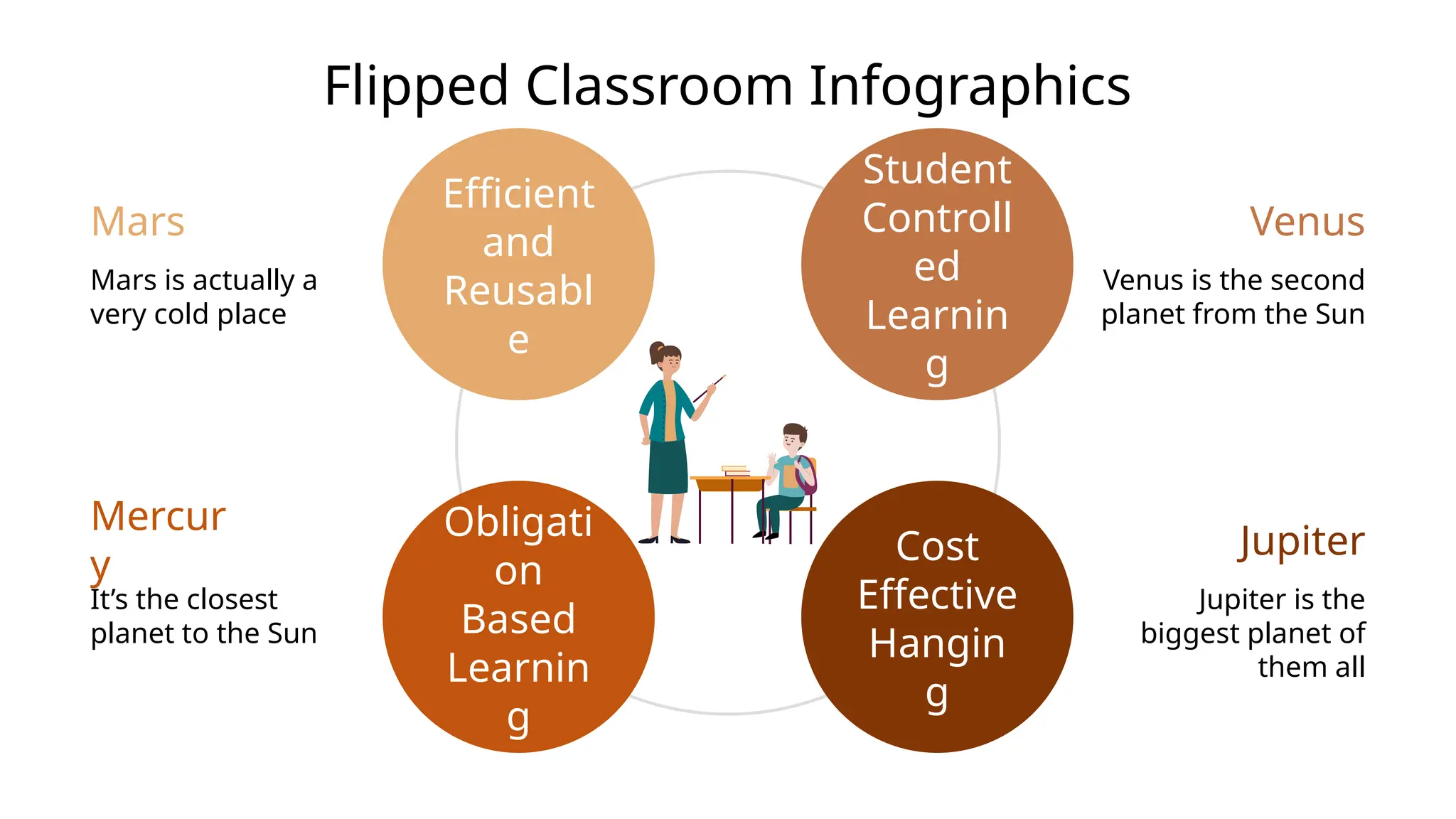 Flipped Classroom Infographics

Mars

Mars is actually a very cold place

Efficient and Reusable

Student Controlled Learning

Venus

Venus is the second planet from the Sun

Mercury

It's the closest planet to the Sun

Obligation Based Learning

Cost Effective Hanging

Jupiter

Jupiter is the biggest planet of them all