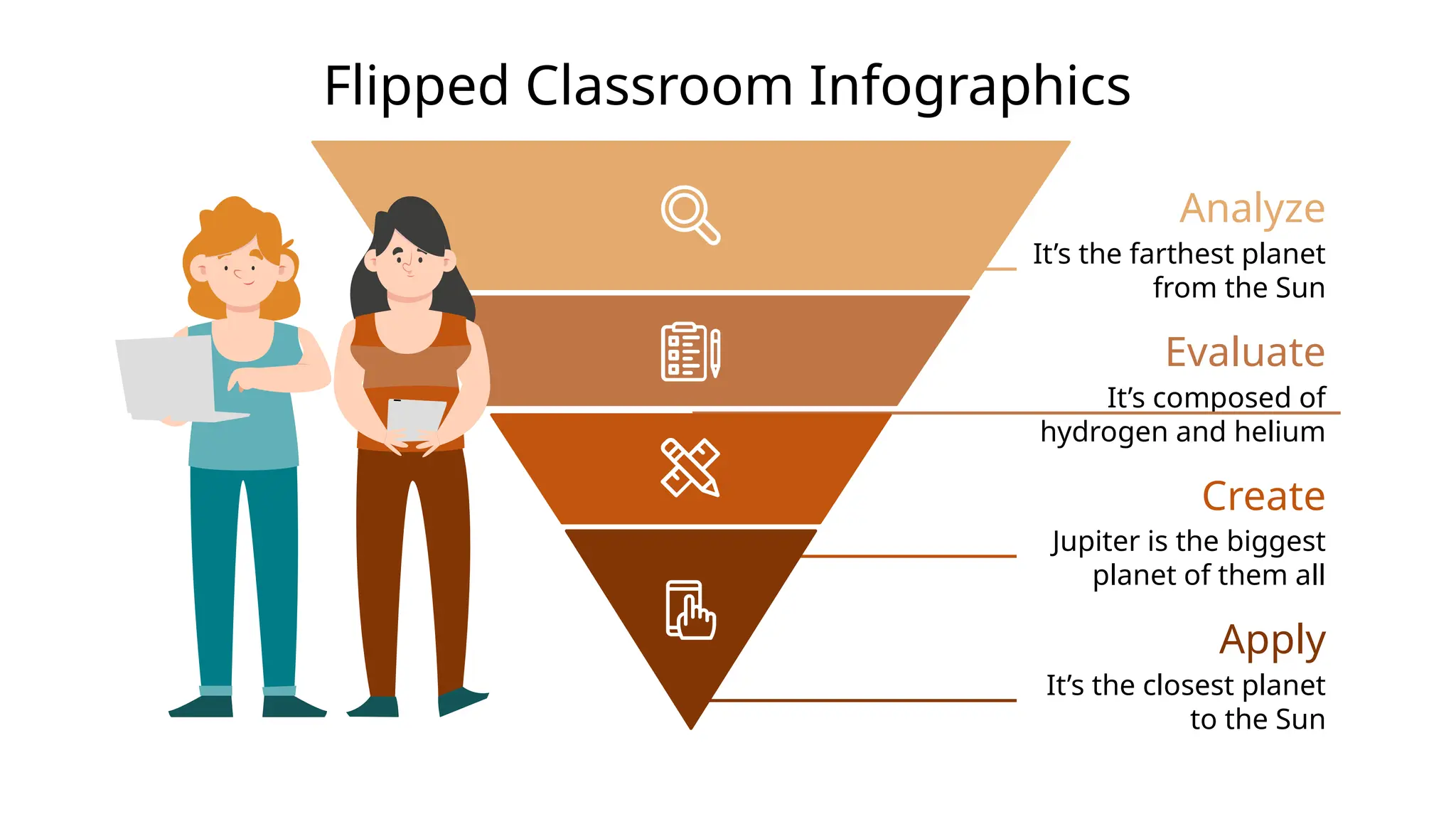 Flipped Classroom Infographics

Analyze
It's the farthest planet from the Sun

Evaluate
It's composed of hydrogen and helium

Create
Jupiter is the biggest planet of them all

Apply
It's the closest planet to the Sun