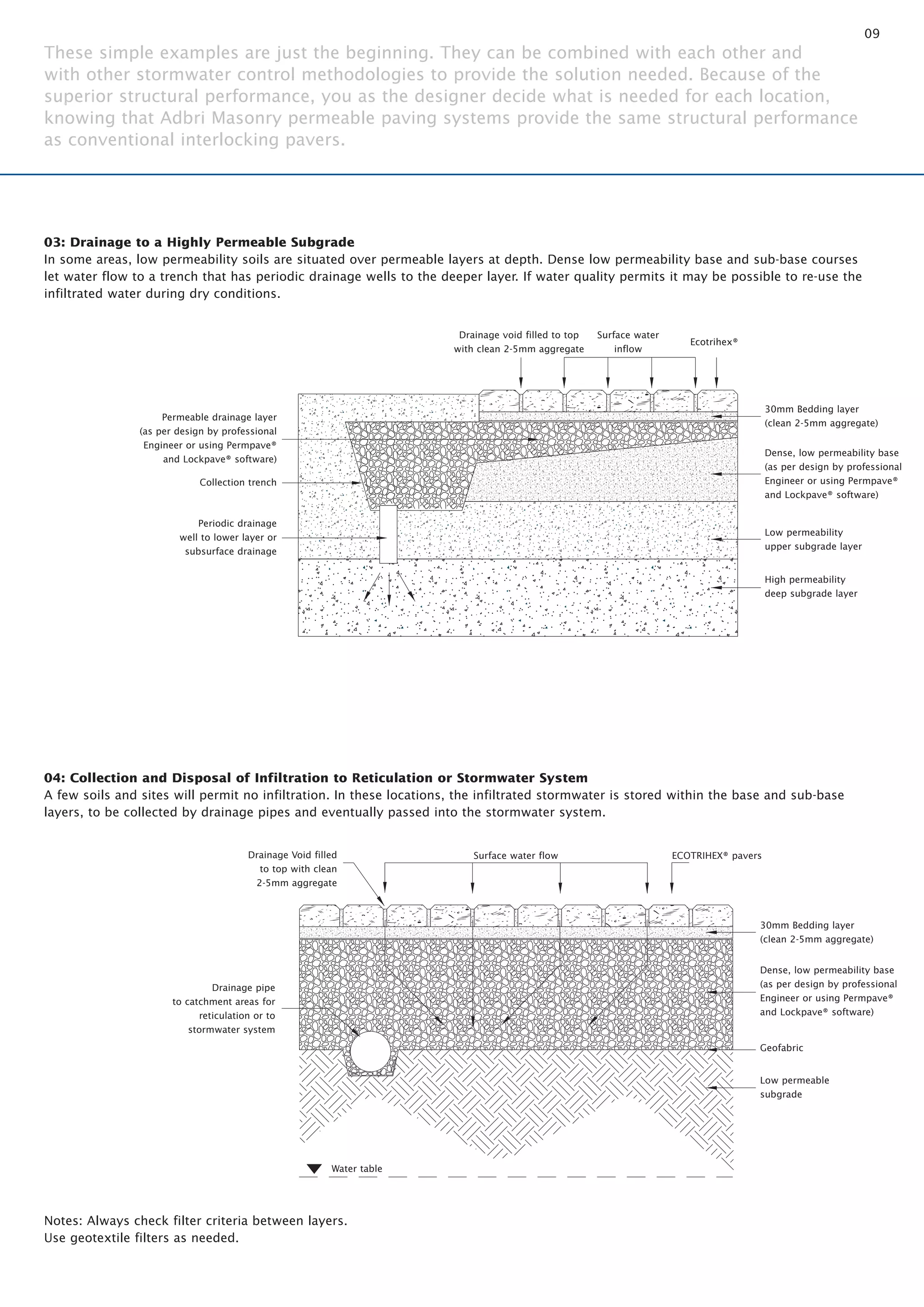 09

These simple examples are just the beginning. They can be combined with each other and with other stormwater control methodologies to provide the solution needed. Because of the superior structural performance, you as the designer decide what is needed for each location, knowing that Adbri Masonry permeable paving systems provide the same structural performance as conventional interlocking pavers.

03: Drainage to a Highly Permeable Subgrade
In some areas, low permeability soils are situated over permeable layers at depth. Dense low permeability base and sub-base courses let water flow to a trench that has periodic drainage wells to the deeper layer. If water quality permits it may be possible to re-use the infiltrated water during dry conditions.

Drainage void filled to top with clean 2-5mm aggregate
Surface water inflow
Ecotrihex®
Permeable drainage layer (as per design by professional Engineer or using Permpave® and Lockpave® software)
Collection trench
Periodic drainage well to lower layer or subsurface drainage
30mm Bedding layer (clean 2-5mm aggregate)
Dense, low permeability base (as per design by professional Engineer or using Permpave® and Lockpave® software)
Low permeability upper subgrade layer
High permeability deep subgrade layer

04: Collection and Disposal of Infiltration to Reticulation or Stormwater System
A few soils and sites will permit no infiltration. In these locations, the infiltrated stormwater is stored within the base and sub-base layers, to be collected by drainage pipes and eventually passed into the stormwater system.

Drainage Void filled to top with clean 2-5mm aggregate
Surface water flow
ECOTRIHEX® pavers
Drainage pipe to catchment areas for reticulation or to stormwater system
30mm Bedding layer (clean 2-5mm aggregate)
Dense, low permeability base (as per design by professional Engineer or using Permpave® and Lockpave® software)
Geofabric
Low permeable subgrade
Water table

Notes: Always check filter criteria between layers.
Use geotextile filters as needed.