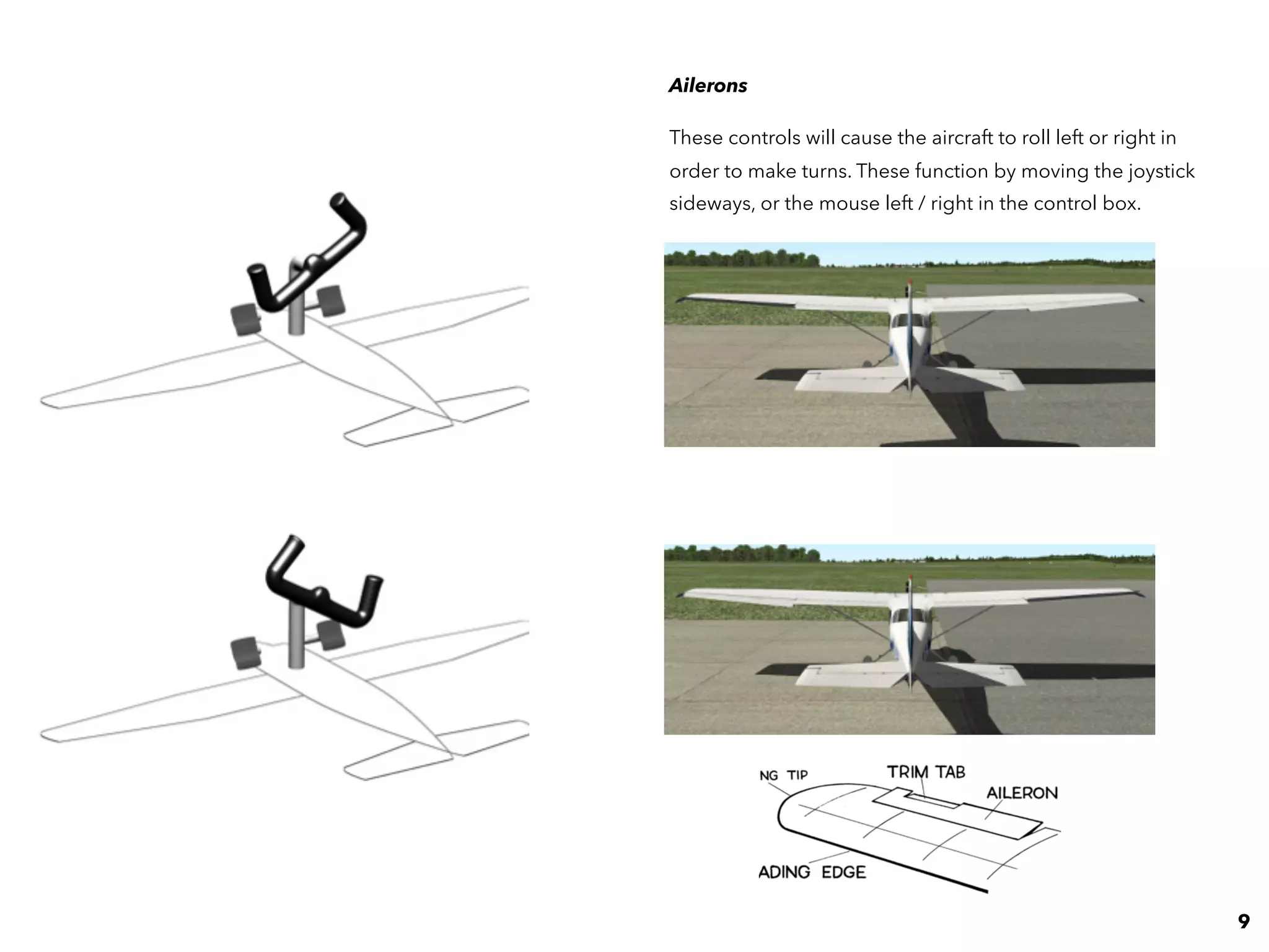 Ailerons

These controls will cause the aircraft to roll left or right in order to make turns. These function by moving the joystick sideways, or the mouse left / right in the control box.

NG TIP
TRIM TAB
AILERON
ADING EDGE

9