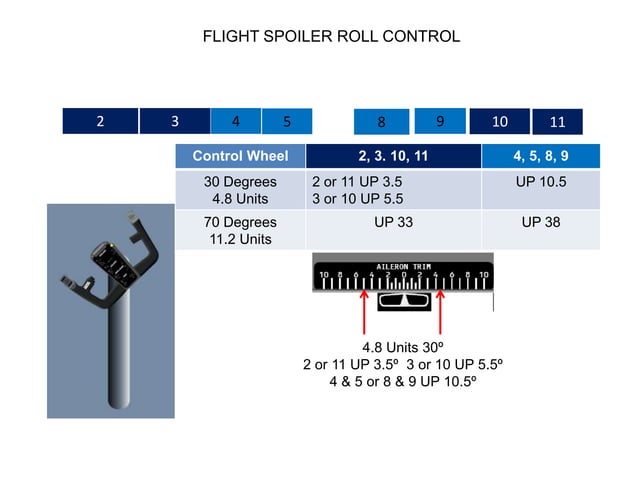 FLIGHT SPOILER ROLL CONTROL

2 3 4 5 8 9 10 11

| Control Wheel | 2, 3. 10, 11 | 4, 5, 8, 9 |
|---|---|---|
| 30 Degrees 4.8 Units | 2 or 11 UP 3.5 3 or 10 UP 5.5 | UP 10.5 |
| 70 Degrees 11.2 Units | UP 33 | UP 38 |

AILERON TRIM
10 8 6 4 2 0 2 4 6 8 10

4.8 Units 30º
2 or 11 UP 3.5º 3 or 10 UP 5.5º
4 & 5 or 8 & 9 UP 10.5º