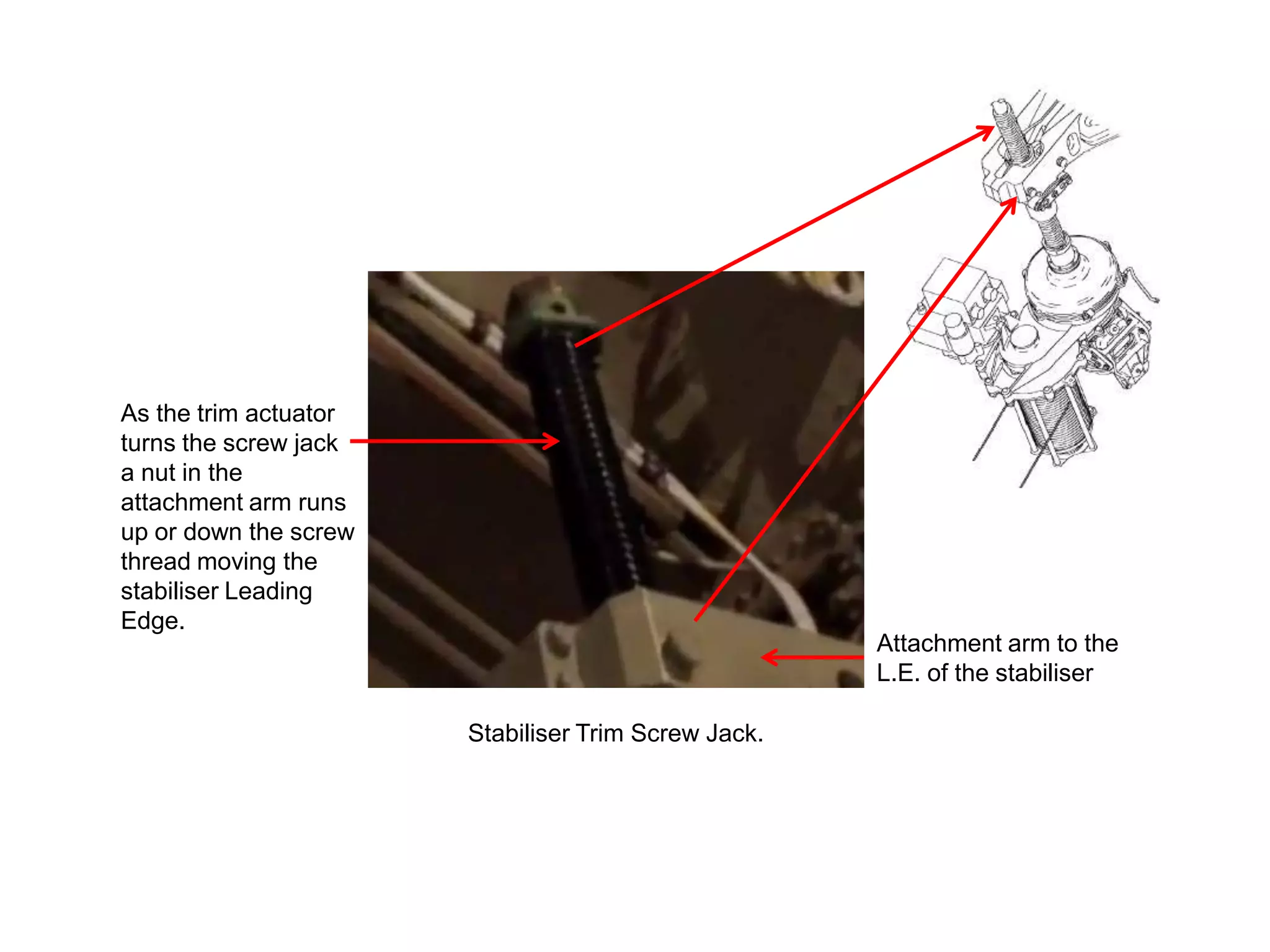 As the trim actuator turns the screw jack a nut in the attachment arm runs up or down the screw thread moving the stabiliser Leading Edge.

Attachment arm to the L.E. of the stabiliser

Stabiliser Trim Screw Jack.