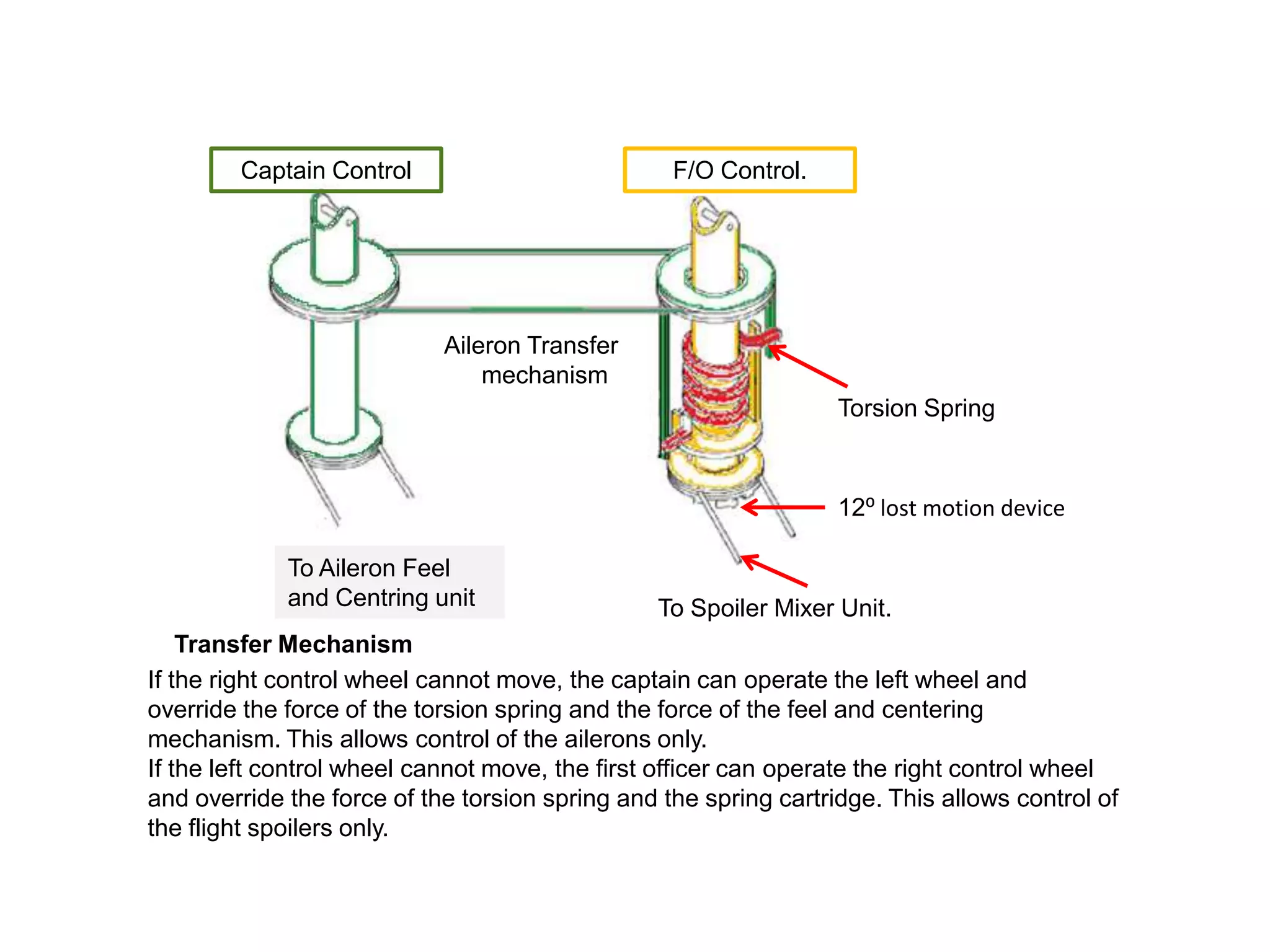 Captain Control

F/O Control.

Aileron Transfer mechanism

Torsion Spring

12º lost motion device

To Aileron Feel and Centring unit

To Spoiler Mixer Unit.

Transfer Mechanism

If the right control wheel cannot move, the captain can operate the left wheel and override the force of the torsion spring and the force of the feel and centering mechanism. This allows control of the ailerons only.
If the left control wheel cannot move, the first officer can operate the right control wheel and override the force of the torsion spring and the spring cartridge. This allows control of the flight spoilers only.