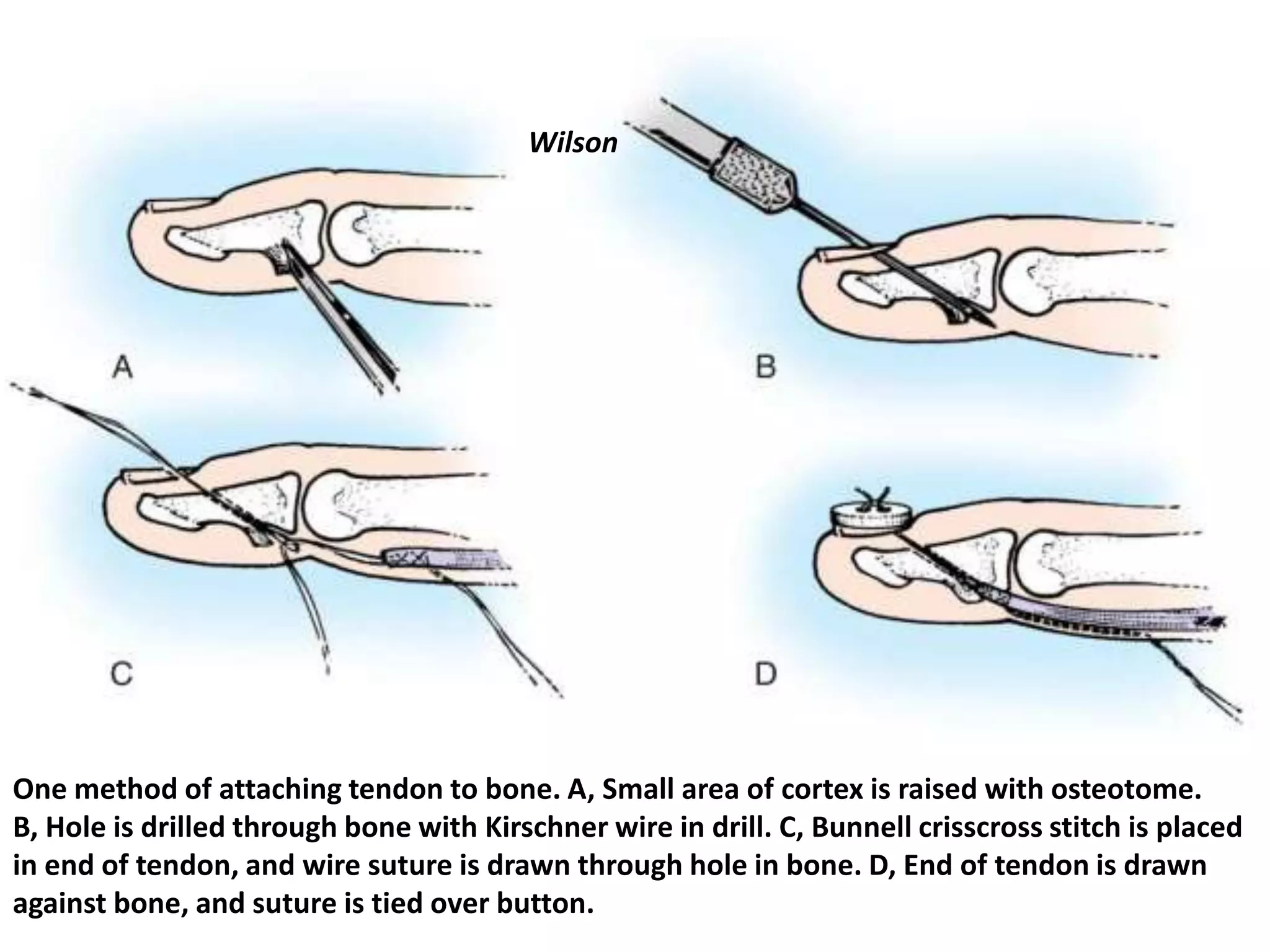 Wilson

A

B

C

D

One method of attaching tendon to bone. A, Small area of cortex is raised with osteotome. B, Hole is drilled through bone with Kirschner wire in drill. C, Bunnell crisscross stitch is placed in end of tendon, and wire suture is drawn through hole in bone. D, End of tendon is drawn against bone, and suture is tied over button.