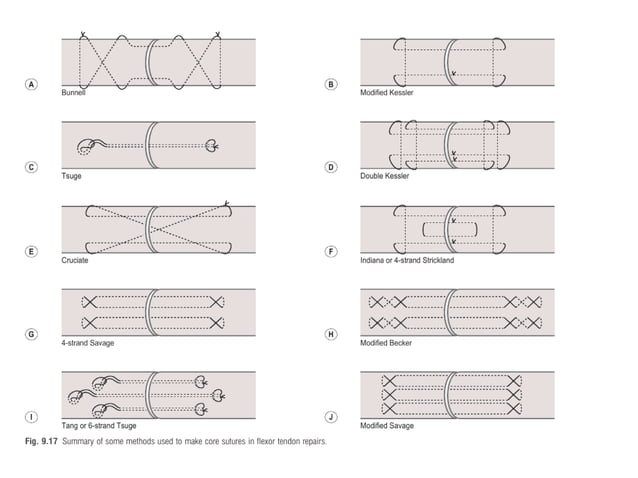 A
Bunnell

B
Modified Kessler

C
Tsuge

D
Double Kessler

E
Cruciate

F
Indiana or 4-strand Strickland

G
4-strand Savage

H
Modified Becker

I
Tang or 6-strand Tsuge

J
Modified Savage

Fig. 9.17 Summary of some methods used to make core sutures in flexor tendon repairs.