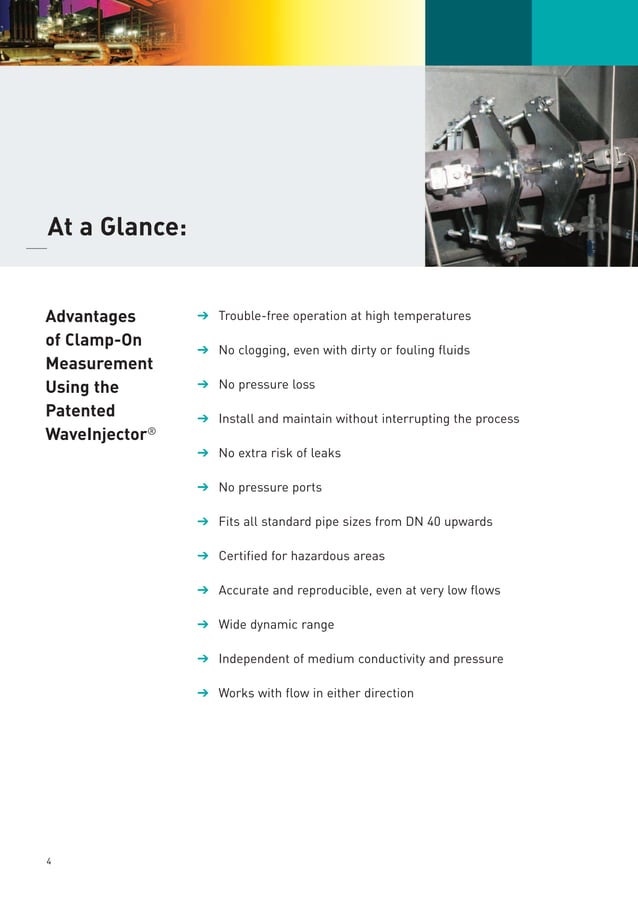 At a Glance:

Advantages of Clamp-On Measurement Using the Patented WaveInjector®

→ Trouble-free operation at high temperatures

→ No clogging, even with dirty or fouling fluids

→ No pressure loss

→ Install and maintain without interrupting the process

→ No extra risk of leaks

→ No pressure ports

→ Fits all standard pipe sizes from DN 40 upwards

→ Certified for hazardous areas

→ Accurate and reproducible, even at very low flows

→ Wide dynamic range

→ Independent of medium conductivity and pressure

→ Works with flow in either direction

4