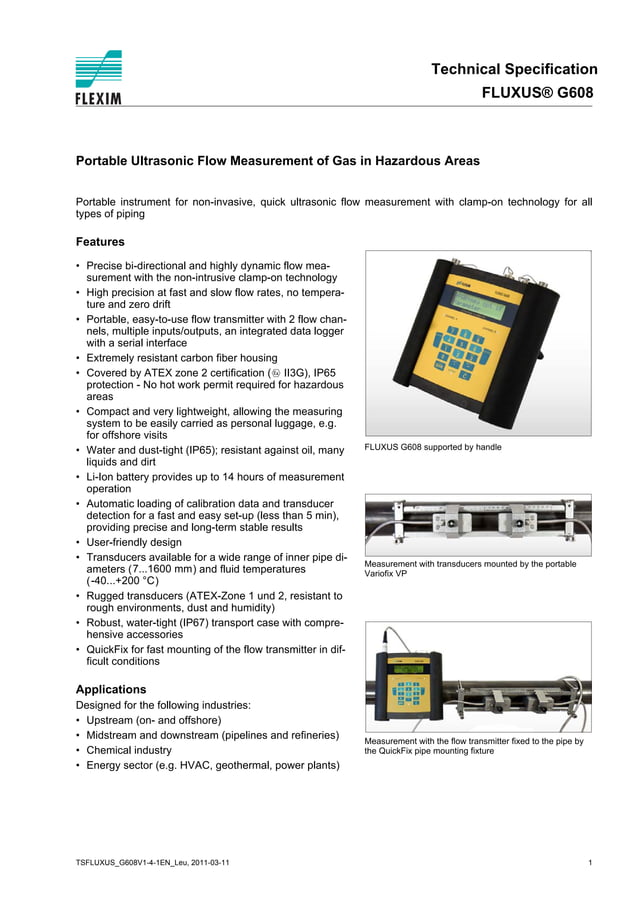 FLEXIM

Technical Specification
FLUXUS® G608

Portable Ultrasonic Flow Measurement of Gas in Hazardous Areas

Portable instrument for non-invasive, quick ultrasonic flow measurement with clamp-on technology for all types of piping

Features

• Precise bi-directional and highly dynamic flow measurement with the non-intrusive clamp-on technology
• High precision at fast and slow flow rates, no temperature and zero drift
• Portable, easy-to-use flow transmitter with 2 flow channels, multiple inputs/outputs, an integrated data logger with a serial interface
• Extremely resistant carbon fiber housing
• Covered by ATEX zone 2 certification (Ⓔx II3G), IP65 protection - No hot work permit required for hazardous areas
• Compact and very lightweight, allowing the measuring system to be easily carried as personal luggage, e.g. for offshore visits
• Water and dust-tight (IP65); resistant against oil, many liquids and dirt
• Li-Ion battery provides up to 14 hours of measurement operation
• Automatic loading of calibration data and transducer detection for a fast and easy set-up (less than 5 min), providing precise and long-term stable results
• User-friendly design
• Transducers available for a wide range of inner pipe diameters (7...1600 mm) and fluid temperatures (-40...+200 °C)
• Rugged transducers (ATEX-Zone 1 und 2, resistant to rough environments, dust and humidity)
• Robust, water-tight (IP67) transport case with comprehensive accessories
• QuickFix for fast mounting of the flow transmitter in difficult conditions

Applications
Designed for the following industries:
• Upstream (on- and offshore)
• Midstream and downstream (pipelines and refineries)
• Chemical industry
• Energy sector (e.g. HVAC, geothermal, power plants)

FLUXUS G608 supported by handle

Measurement with transducers mounted by the portable Variofix VP

Measurement with the flow transmitter fixed to the pipe by the QuickFix pipe mounting fixture

TSFLUXUS_G608V1-4-1EN_Leu, 2011-03-11

1