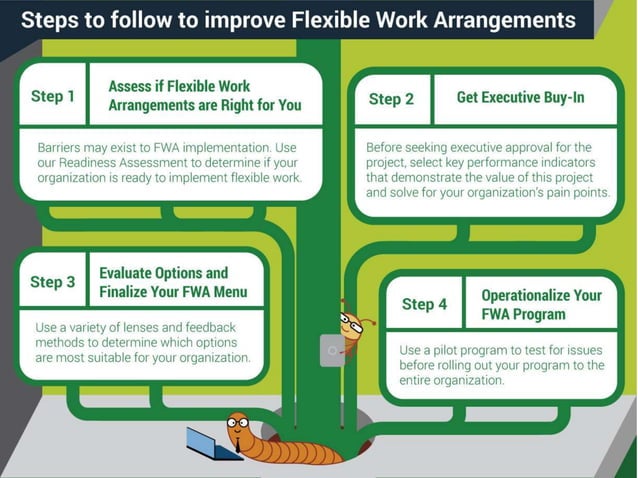 Steps to follow to improve Flexible Work Arrangements

Step 1

Assess if Flexible Work Arrangements are Right for You

Barriers may exist to FWA implementation. Use our Readiness Assessment to determine if your organization is ready to implement flexible work.

Step 2

Get Executive Buy-In

Before seeking executive approval for the project, select key performance indicators that demonstrate the value of this project and solve for your organization's pain points.

Step 3

Evaluate Options and Finalize Your FWA Menu

Use a variety of lenses and feedback methods to determine which options are most suitable for your organization.

Step 4

Operationalize Your FWA Program

Use a pilot program to test for issues before rolling out your program to the entire organization.