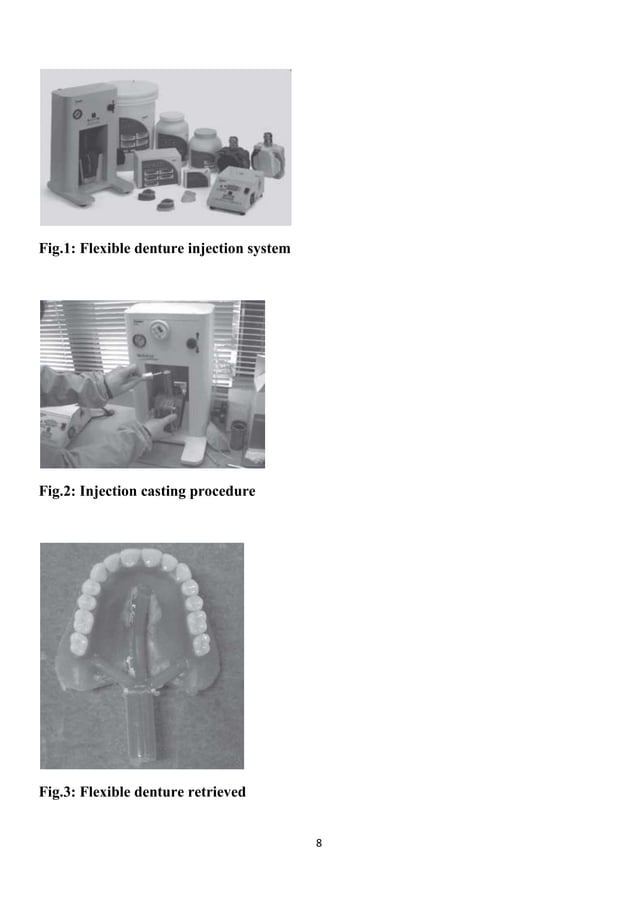 Fig.1: Flexible denture injection system

Fig.2: Injection casting procedure

Fig.3: Flexible denture retrieved

8