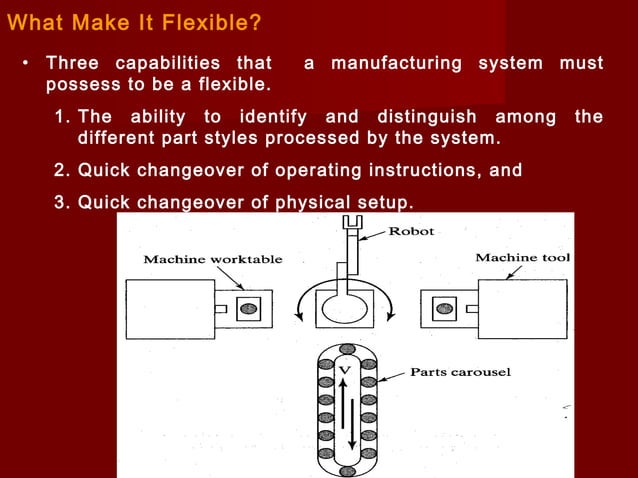 What Make It Flexible?

• Three capabilities that a manufacturing system must possess to be a flexible.

1. The ability to identify and distinguish among the different part styles processed by the system.

2. Quick changeover of operating instructions, and

3. Quick changeover of physical setup.

Robot

Machine worktable

Machine tool

V

Parts carousel