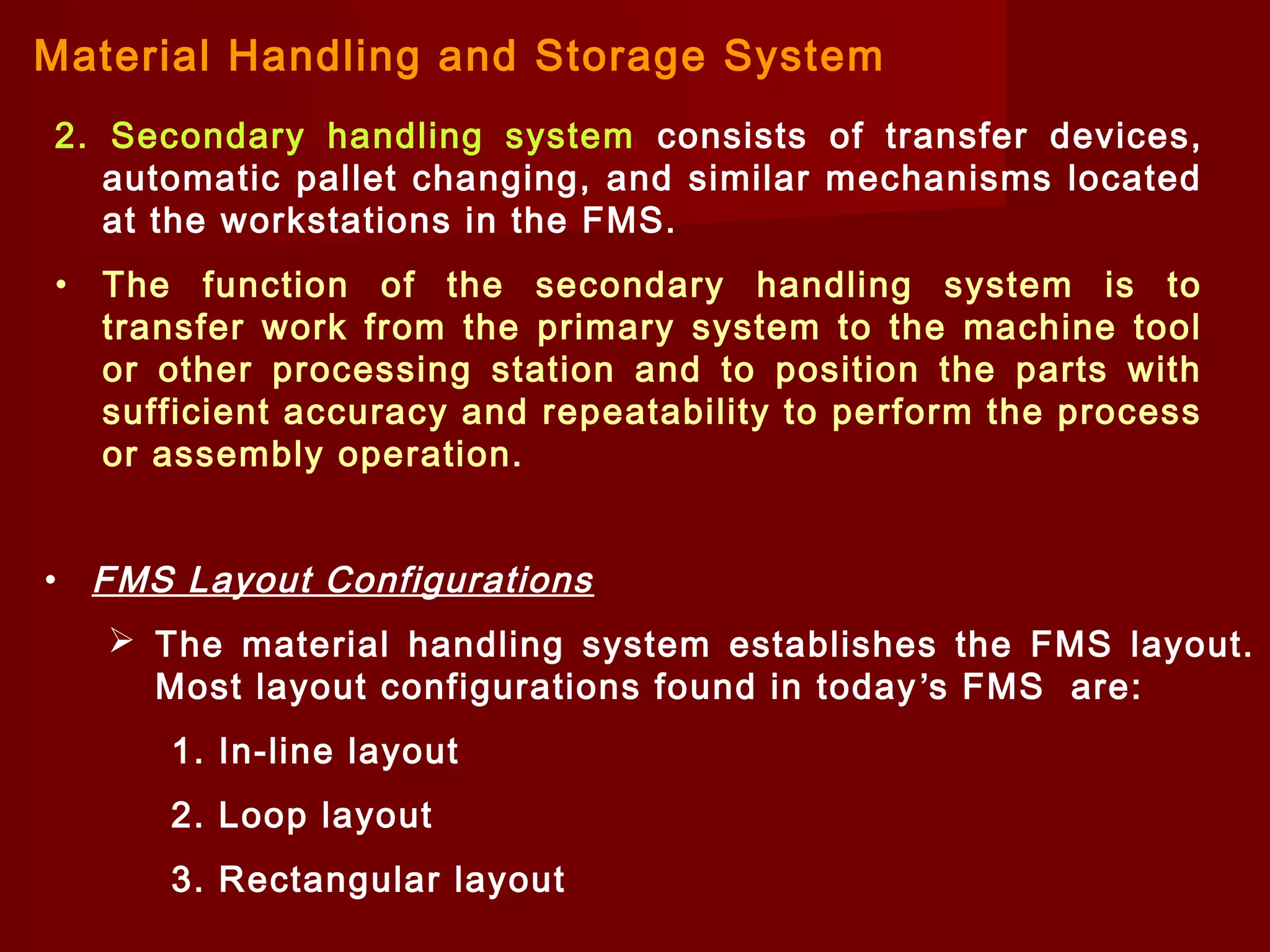 Material Handling and Storage System

2. Secondary handling system consists of transfer devices, automatic pallet changing, and similar mechanisms located at the workstations in the FMS.

• The function of the secondary handling system is to transfer work from the primary system to the machine tool or other processing station and to position the parts with sufficient accuracy and repeatability to perform the process or assembly operation.

• FMS Layout Configurations

➢ The material handling system establishes the FMS layout. Most layout configurations found in today’s FMS are:

1. In-line layout

2. Loop layout

3. Rectangular layout