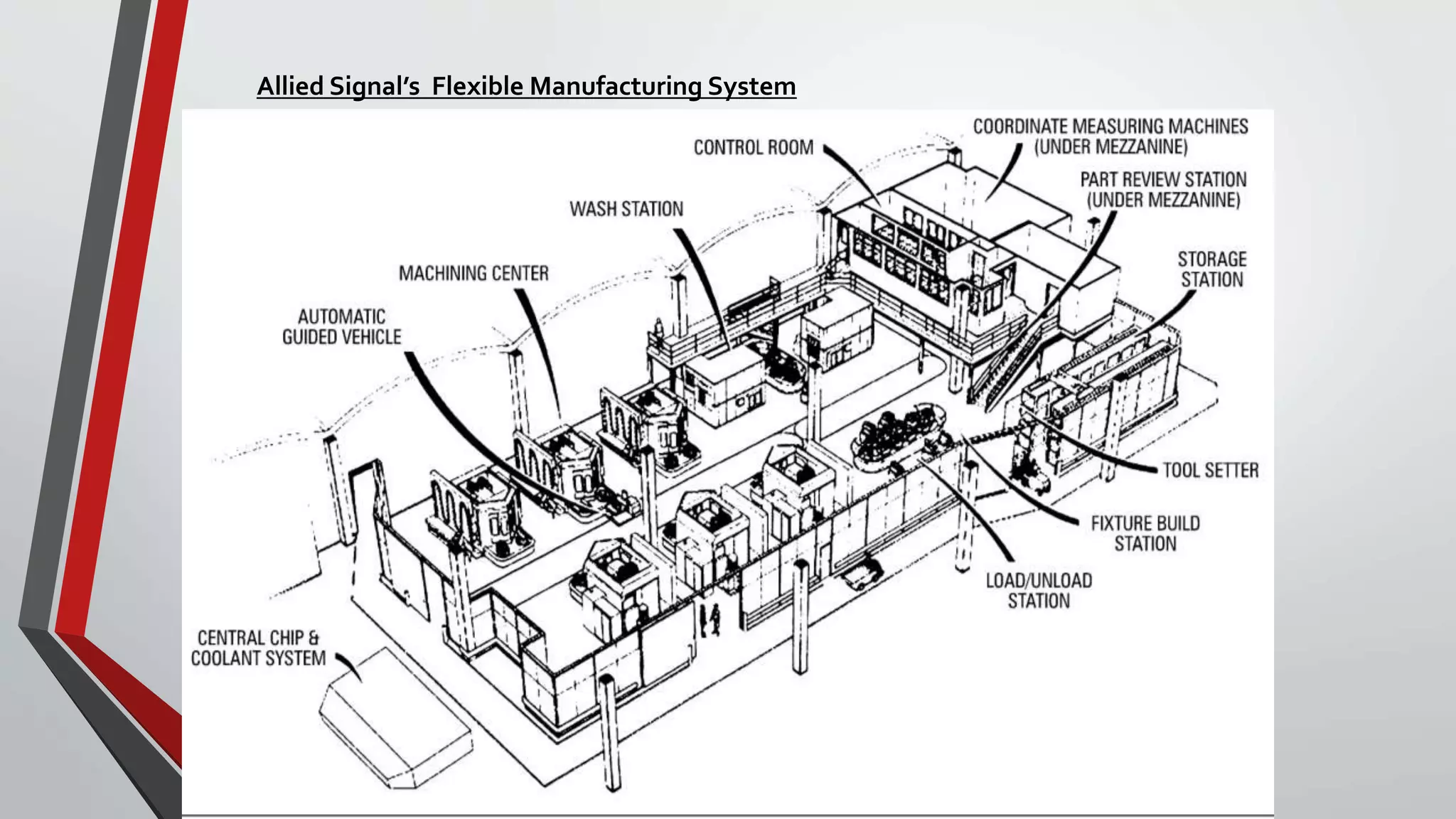 Allied Signal's Flexible Manufacturing System

COORDINATE MEASURING MACHINES (UNDER MEZZANINE)

CONTROL ROOM

PART REVIEW STATION (UNDER MEZZANINE)

WASH STATION

STORAGE STATION

MACHINING CENTER

AUTOMATIC GUIDED VEHICLE

TOOL SETTER

FIXTURE BUILD STATION

LOAD/UNLOAD STATION

CENTRAL CHIP & COOLANT SYSTEM