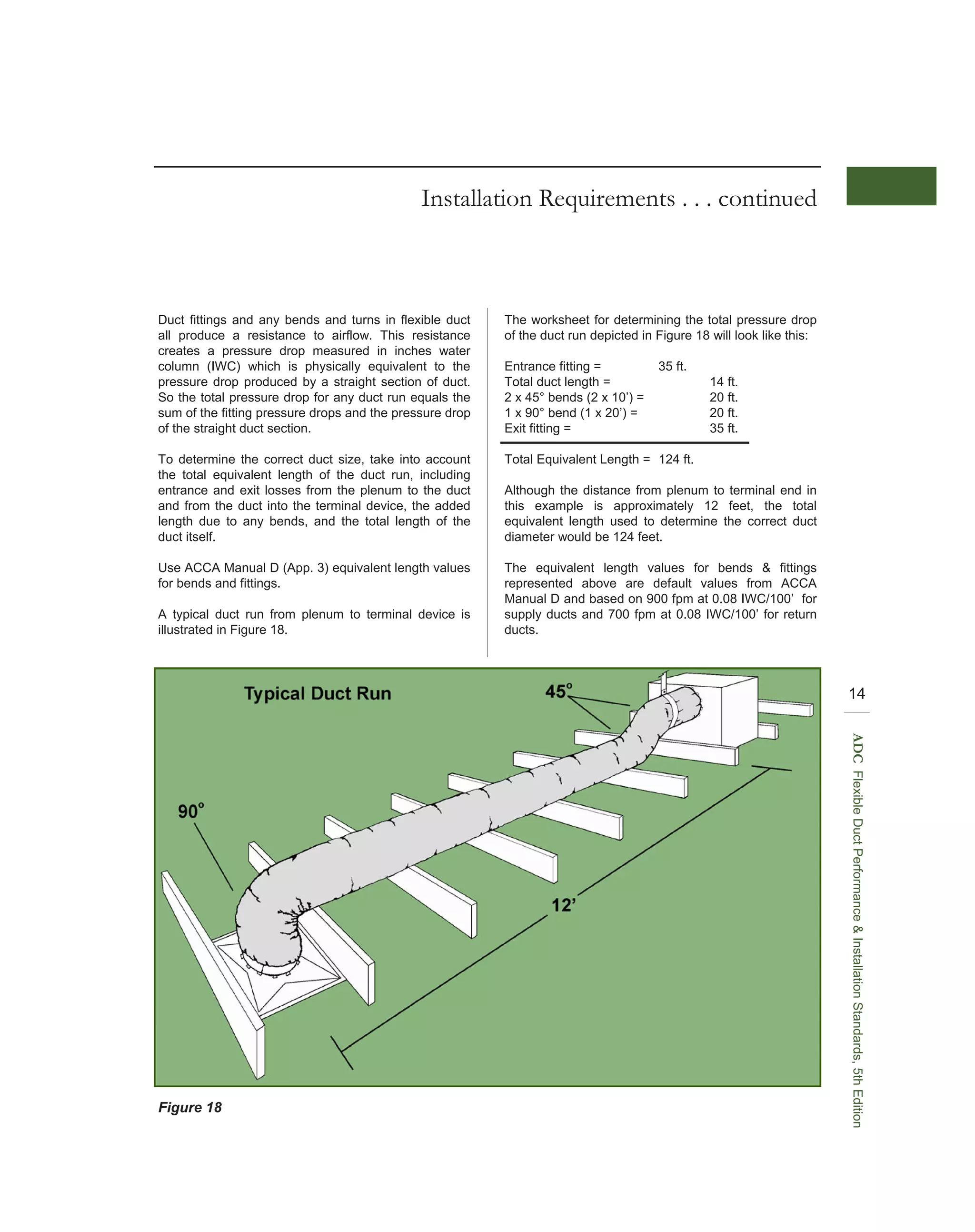 Installation Requirements . . . continued

Duct fittings and any bends and turns in flexible duct all produce a resistance to airflow. This resistance creates a pressure drop measured in inches water column (IWC) which is physically equivalent to the pressure drop produced by a straight section of duct. So the total pressure drop for any duct run equals the sum of the fitting pressure drops and the pressure drop of the straight duct section.

To determine the correct duct size, take into account the total equivalent length of the duct run, including entrance and exit losses from the plenum to the duct and from the duct into the terminal device, the added length due to any bends, and the total length of the duct itself.

Use ACCA Manual D (App. 3) equivalent length values for bends and fittings.

A typical duct run from plenum to terminal device is illustrated in Figure 18.

The worksheet for determining the total pressure drop of the duct run depicted in Figure 18 will look like this:

Entrance fitting = 35 ft.
Total duct length = 14 ft.
2 x 45° bends (2 x 10') = 20 ft.
1 x 90° bend (1 x 20') = 20 ft.
Exit fitting = 35 ft.

Total Equivalent Length = 124 ft.

Although the distance from plenum to terminal end in this example is approximately 12 feet, the total equivalent length used to determine the correct duct diameter would be 124 feet.

The equivalent length values for bends & fittings represented above are default values from ACCA Manual D and based on 900 fpm at 0.08 IWC/100' for supply ducts and 700 fpm at 0.08 IWC/100' for return ducts.

Typical Duct Run
45°
90°
12'

Figure 18

14

ADC Flexible Duct Performance & Installation Standards, 5th Edition