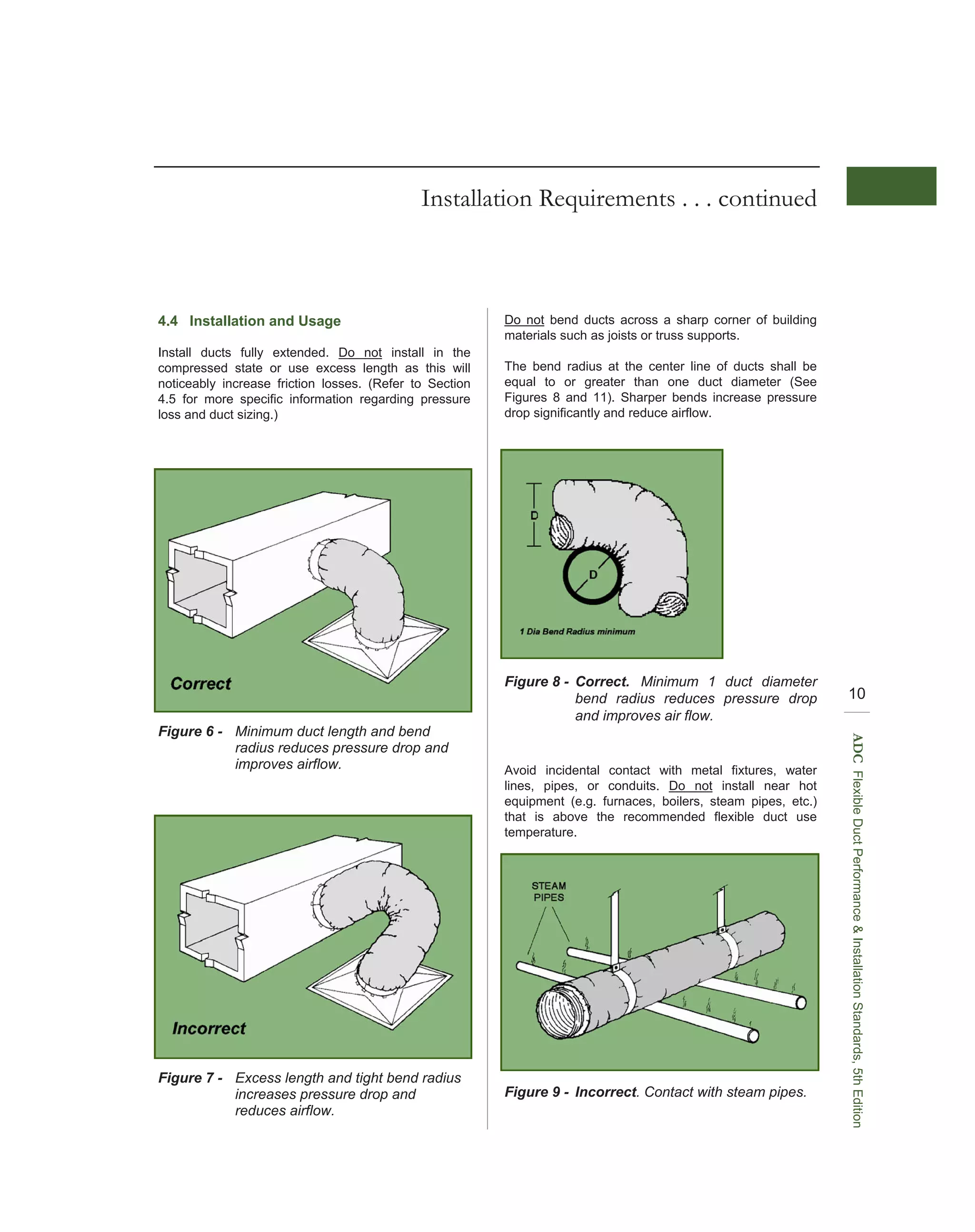 Installation Requirements . . . continued

4.4 Installation and Usage

Install ducts fully extended. Do not install in the compressed state or use excess length as this will noticeably increase friction losses. (Refer to Section 4.5 for more specific information regarding pressure loss and duct sizing.)

Correct

Figure 6 - Minimum duct length and bend radius reduces pressure drop and improves airflow.

Incorrect

Figure 7 - Excess length and tight bend radius increases pressure drop and reduces airflow.

Do not bend ducts across a sharp corner of building materials such as joists or truss supports.

The bend radius at the center line of ducts shall be equal to or greater than one duct diameter (See Figures 8 and 11). Sharper bends increase pressure drop significantly and reduce airflow.

D

D

1 Dia Bend Radius minimum

Figure 8 - Correct. Minimum 1 duct diameter bend radius reduces pressure drop and improves air flow.

Avoid incidental contact with metal fixtures, water lines, pipes, or conduits. Do not install near hot equipment (e.g. furnaces, boilers, steam pipes, etc.) that is above the recommended flexible duct use temperature.

STEAM PIPES

Figure 9 - Incorrect. Contact with steam pipes.

10

ADC Flexible Duct Performance & Installation Standards, 5th Edition