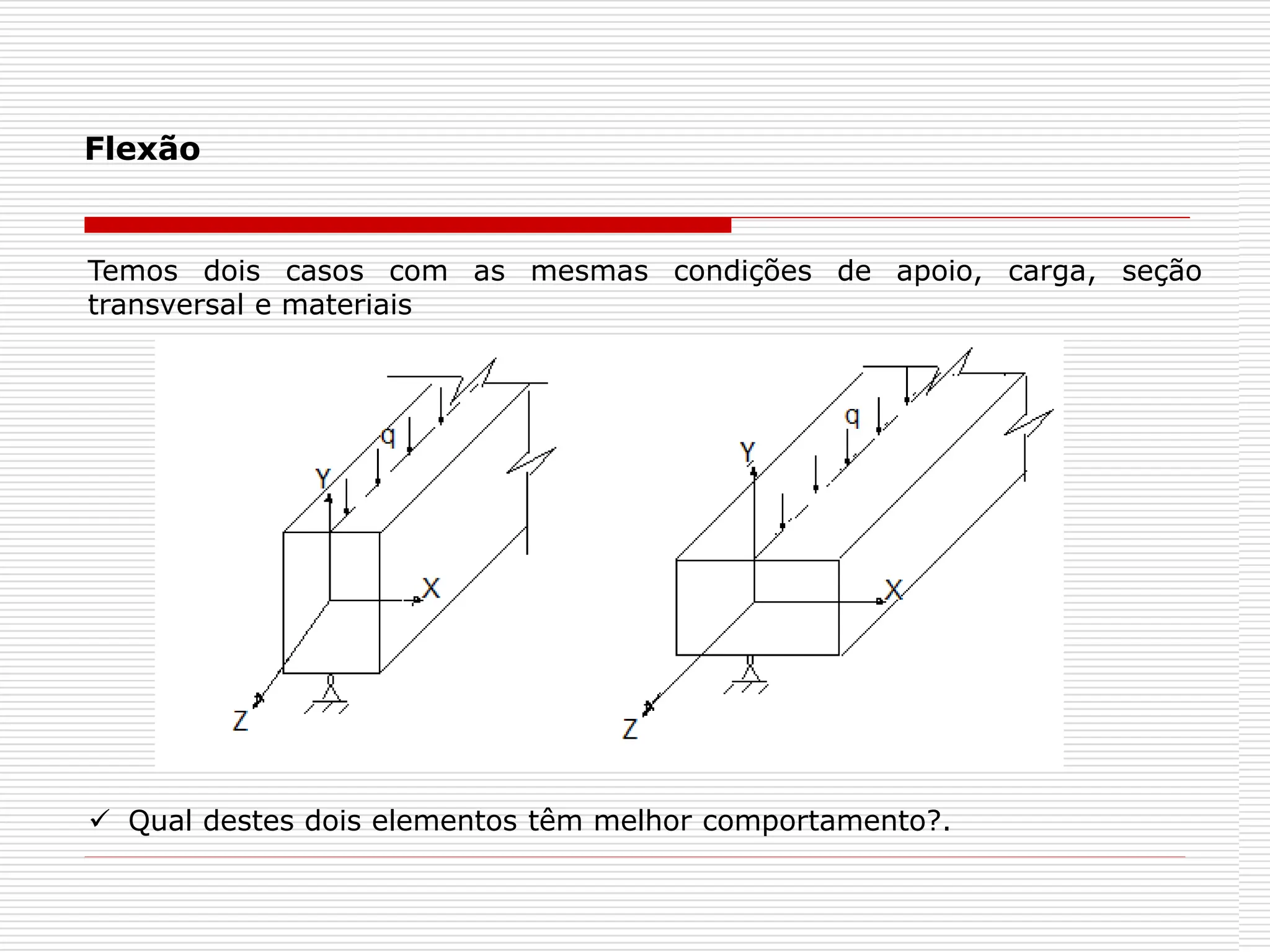 Flexão

Temos dois casos com as mesmas condições de apoio, carga, seção transversal e materiais

q
Y
X
Z

q
Y
X
Z

✓ Qual destes dois elementos têm melhor comportamento?.