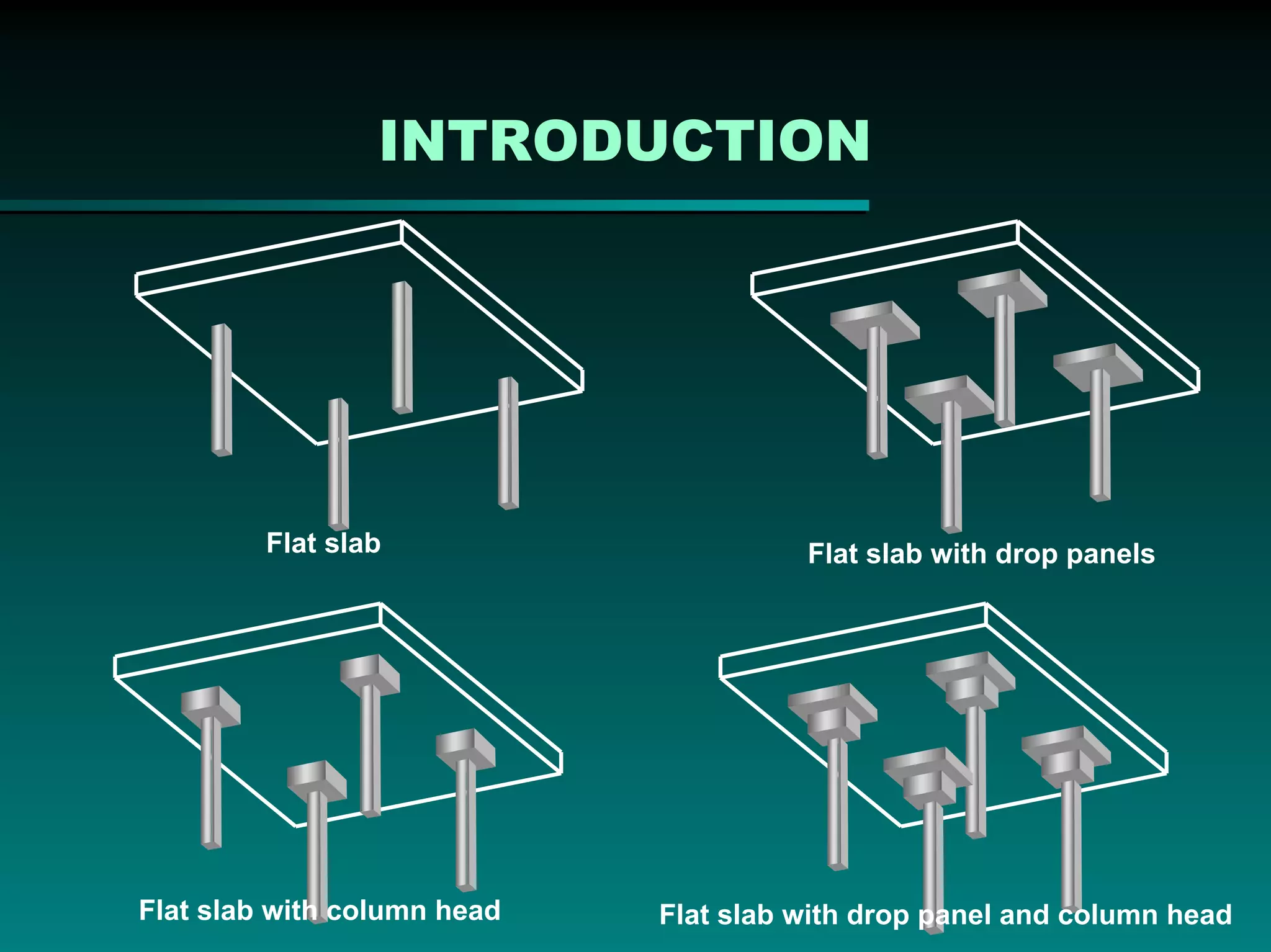 INTRODUCTION

Flat slab

Flat slab with drop panels

Flat slab with column head

Flat slab with drop panel and column head