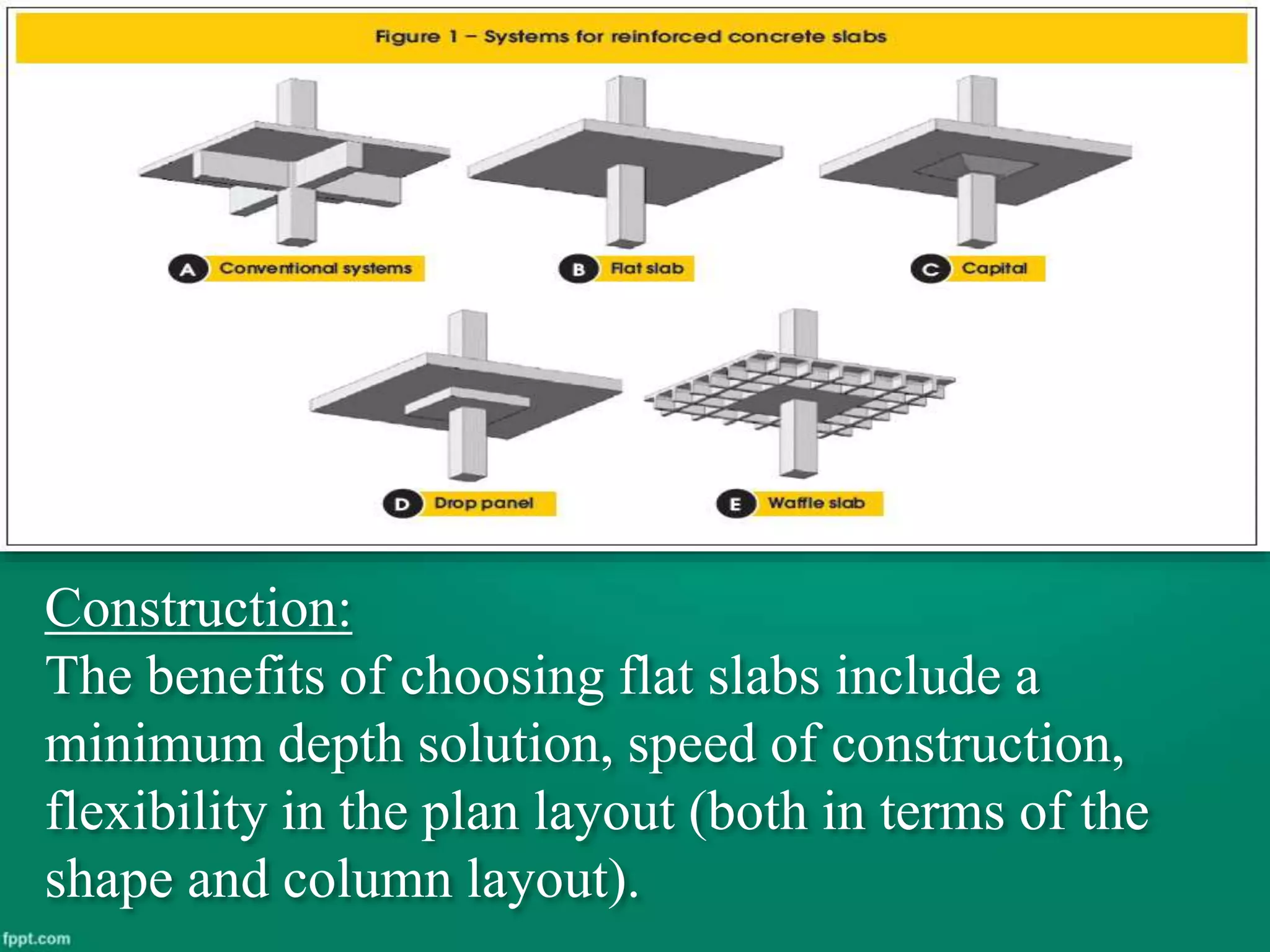 Figure 1 – Systems for reinforced concrete slabs

A Conventional systems

B Flat slab

C Capital

D Drop panel

E Waffle slab

Construction:

The benefits of choosing flat slabs include a minimum depth solution, speed of construction, flexibility in the plan layout (both in terms of the shape and column layout).

fppt.com